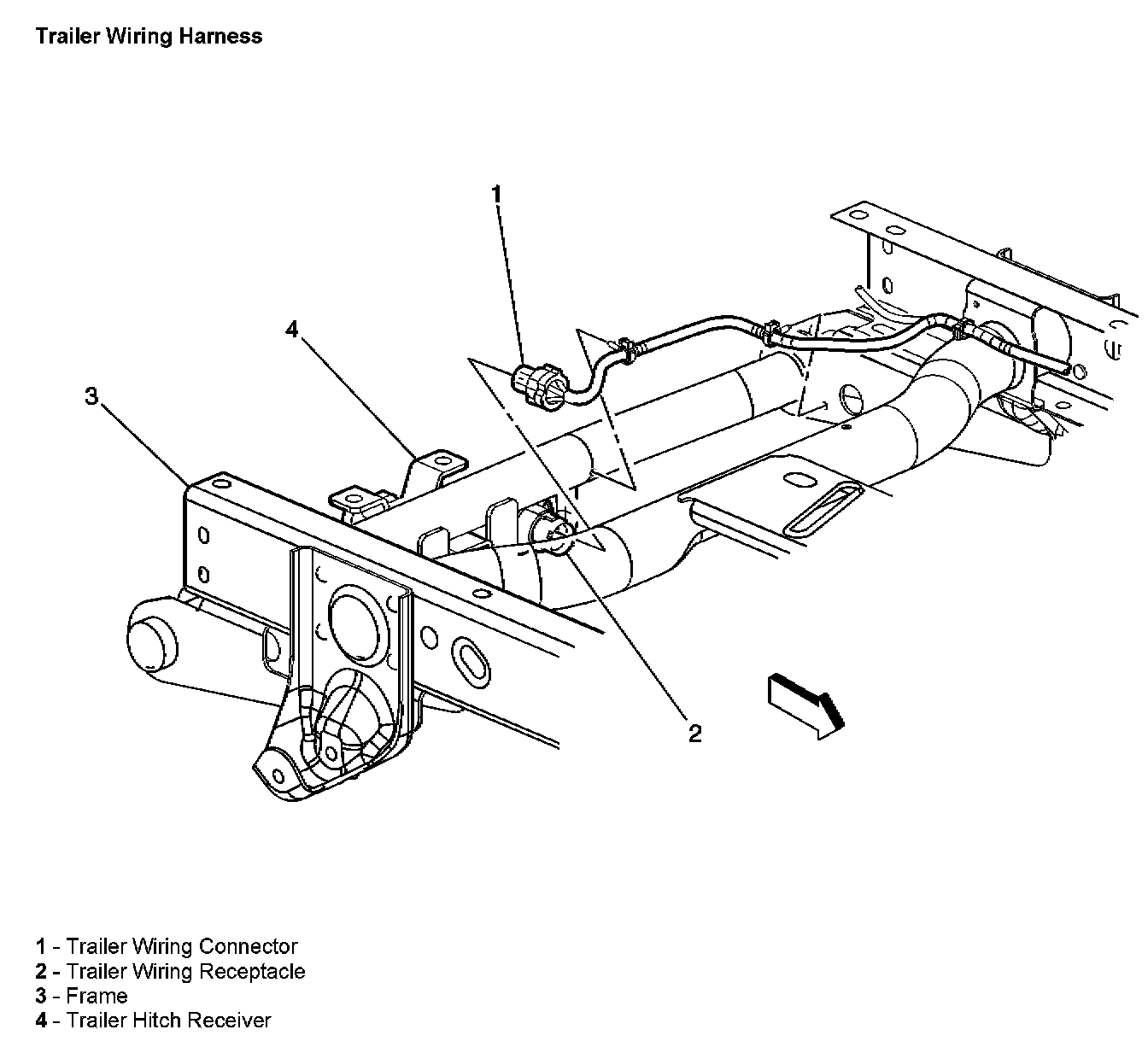 Trailer Wiring Harness

1

4

3

2

1 - Trailer Wiring Connector
2 - Trailer Wiring Receptacle
3 - Frame
4 - Trailer Hitch Receiver