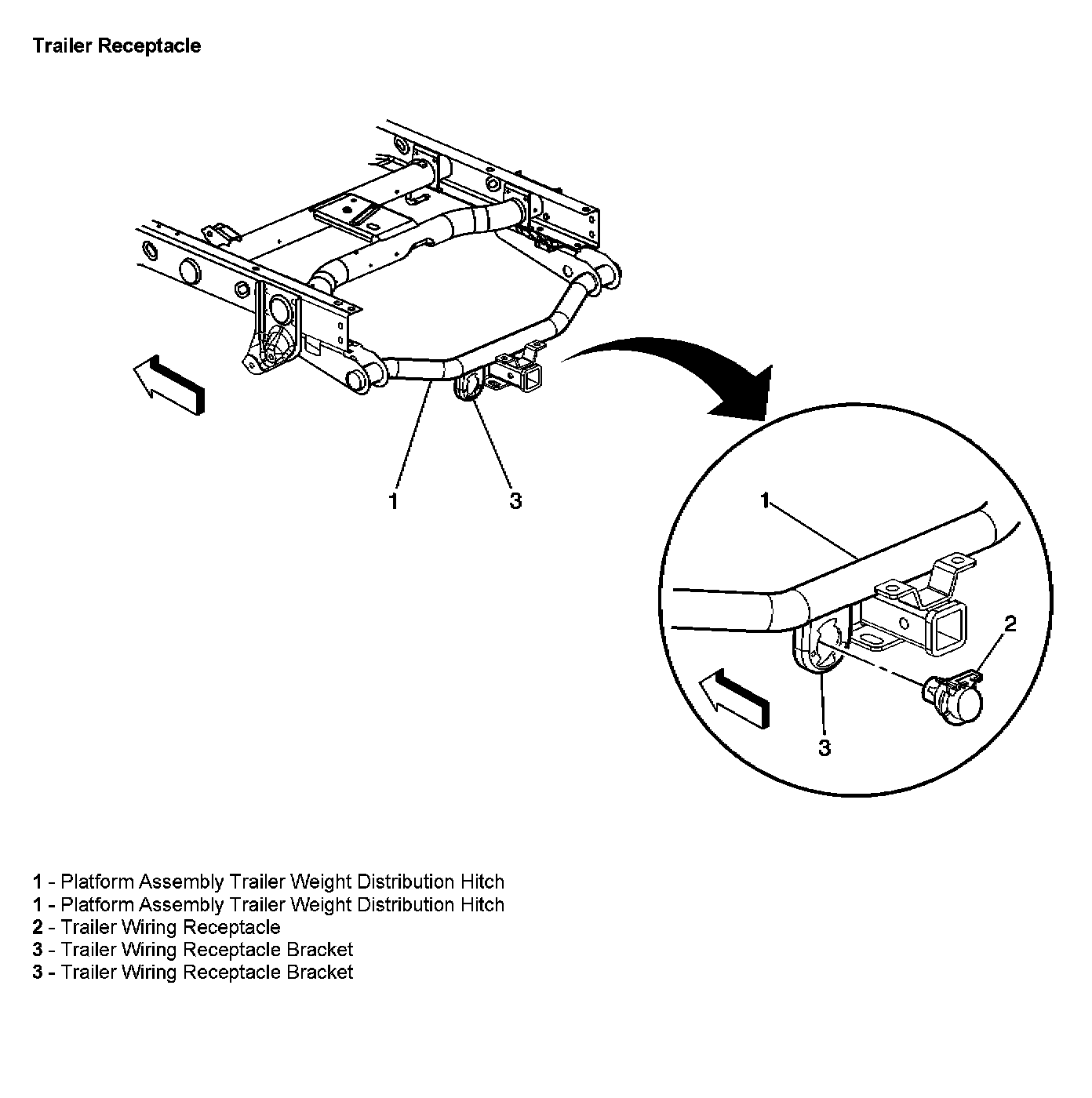 Trailer Receptacle

1

3

1

2

3

1 - Platform Assembly Trailer Weight Distribution Hitch
1 - Platform Assembly Trailer Weight Distribution Hitch
2 - Trailer Wiring Receptacle
3 - Trailer Wiring Receptacle Bracket
3 - Trailer Wiring Receptacle Bracket