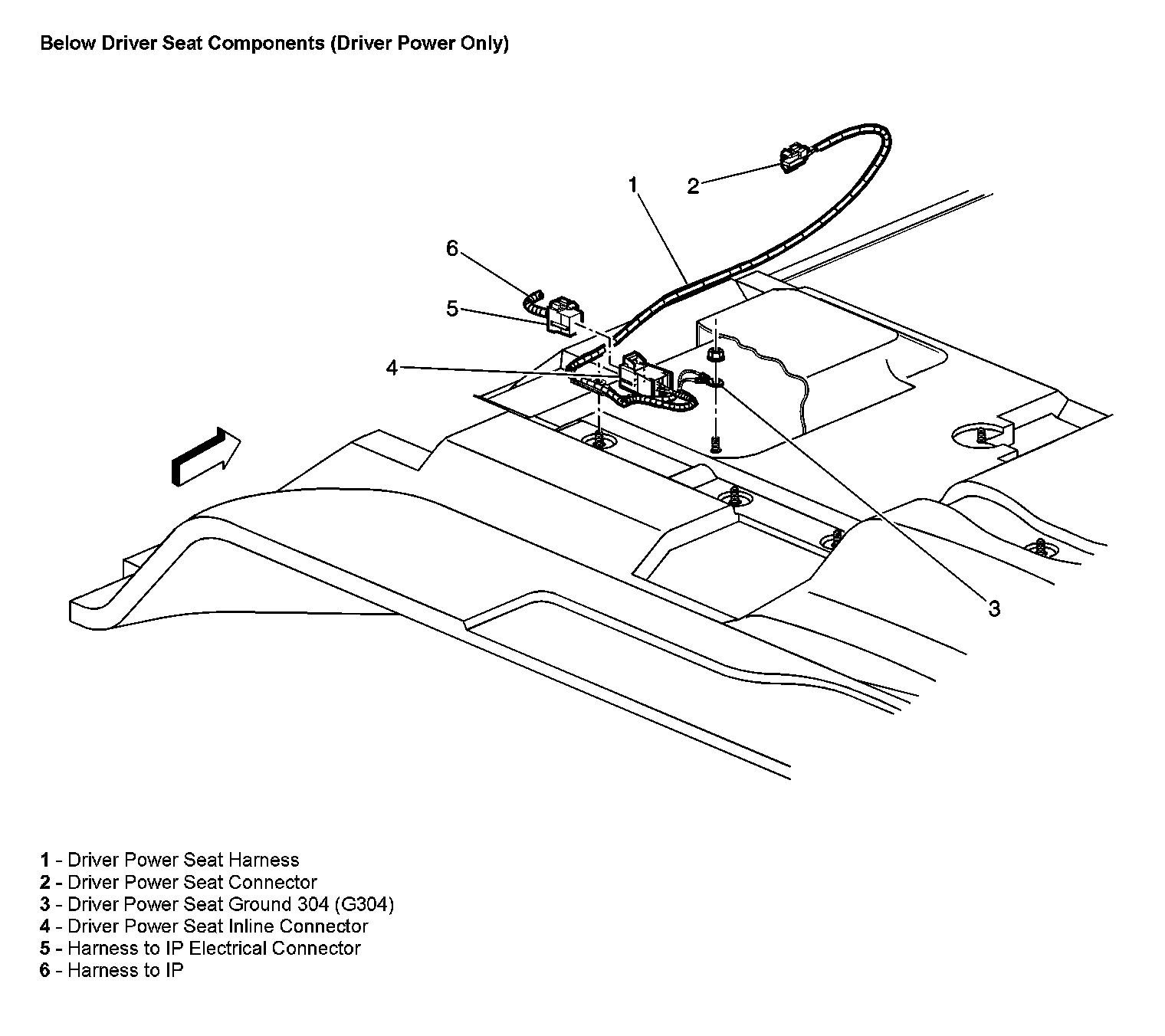 Below Driver Seat Components (Driver Power Only)

1

2

6

5

4

3

1 - Driver Power Seat Harness
2 - Driver Power Seat Connector
3 - Driver Power Seat Ground 304 (G304)
4 - Driver Power Seat Inline Connector
5 - Harness to IP Electrical Connector
6 - Harness to IP