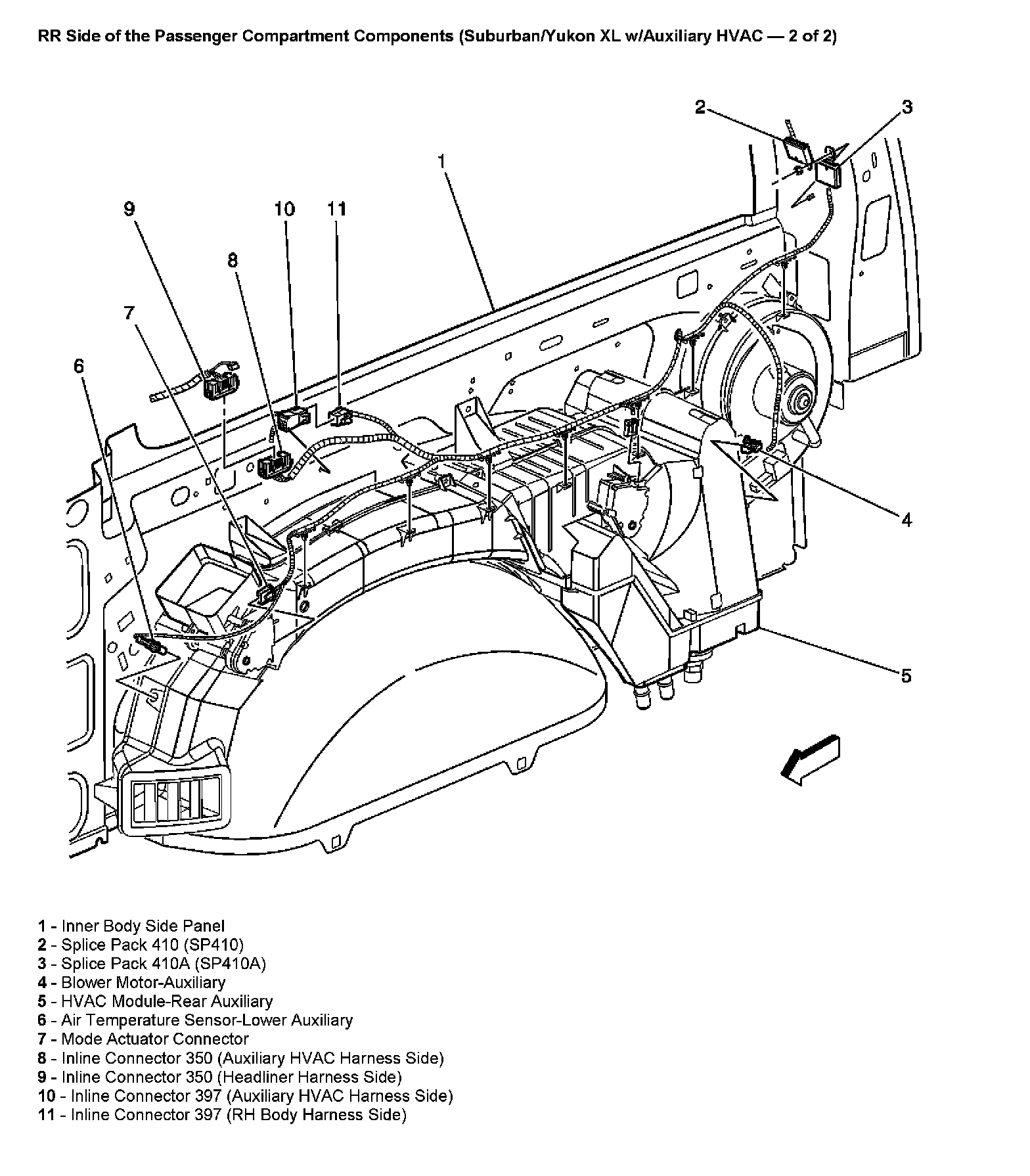 RR Side of the Passenger Compartment Components (Suburban/Yukon XL w/Auxiliary HVAC — 2 of 2)

2
3
1
9
10
11
8
7
6
4
5

1 - Inner Body Side Panel
2 - Splice Pack 410 (SP410)
3 - Splice Pack 410A (SP410A)
4 - Blower Motor-Auxiliary
5 - HVAC Module-Rear Auxiliary
6 - Air Temperature Sensor-Lower Auxiliary
7 - Mode Actuator Connector
8 - Inline Connector 350 (Auxiliary HVAC Harness Side)
9 - Inline Connector 350 (Headliner Harness Side)
10 - Inline Connector 397 (Auxiliary HVAC Harness Side)
11 - Inline Connector 397 (RH Body Harness Side)