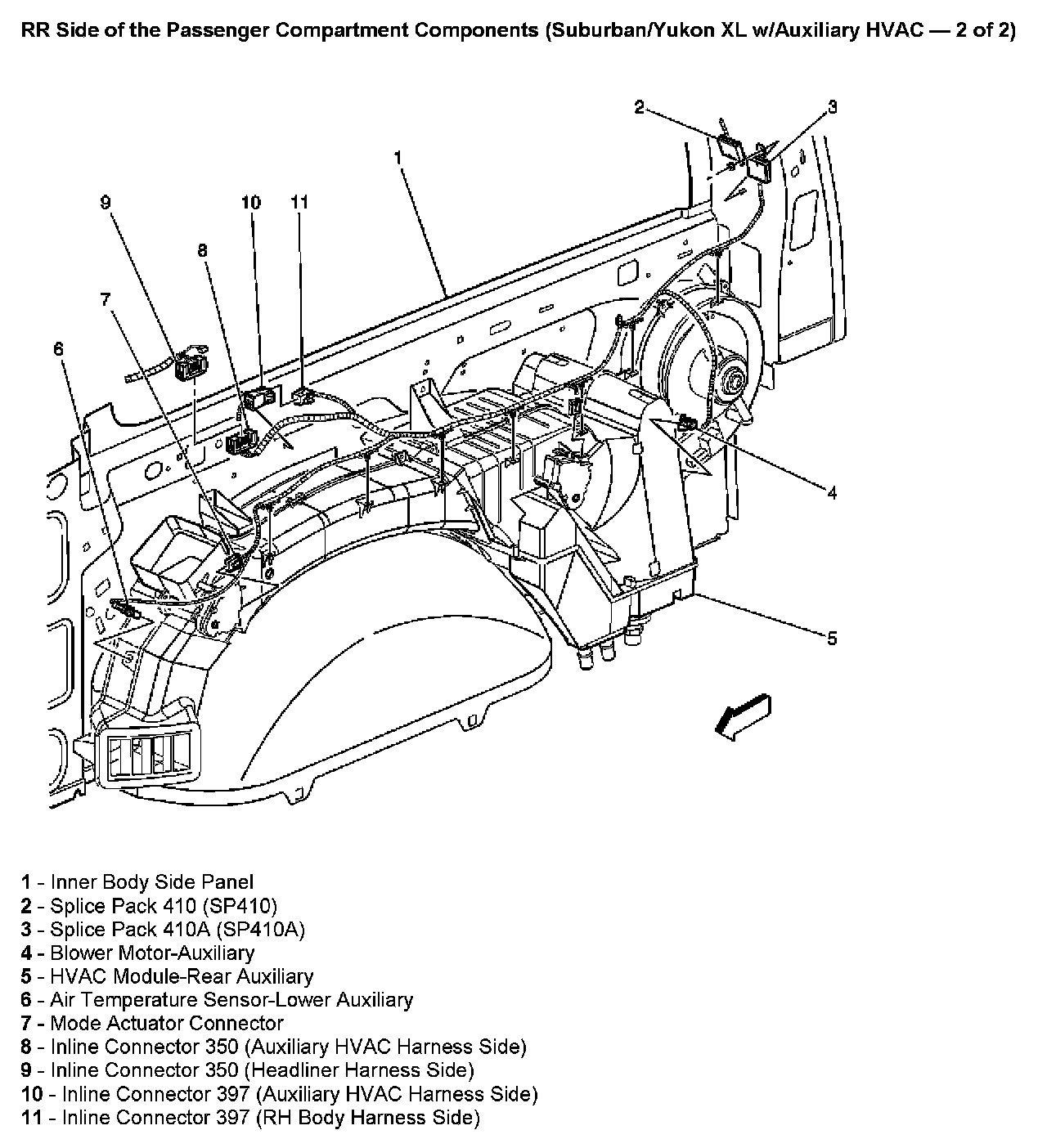 RR Side of the Passenger Compartment Components (Suburban/Yukon XL w/Auxiliary HVAC — 2 of 2)

2
3
1
9
10
11
8
7
6
4
5

1 - Inner Body Side Panel
2 - Splice Pack 410 (SP410)
3 - Splice Pack 410A (SP410A)
4 - Blower Motor-Auxiliary
5 - HVAC Module-Rear Auxiliary
6 - Air Temperature Sensor-Lower Auxiliary
7 - Mode Actuator Connector
8 - Inline Connector 350 (Auxiliary HVAC Harness Side)
9 - Inline Connector 350 (Headliner Harness Side)
10 - Inline Connector 397 (Auxiliary HVAC Harness Side)
11 - Inline Connector 397 (RH Body Harness Side)