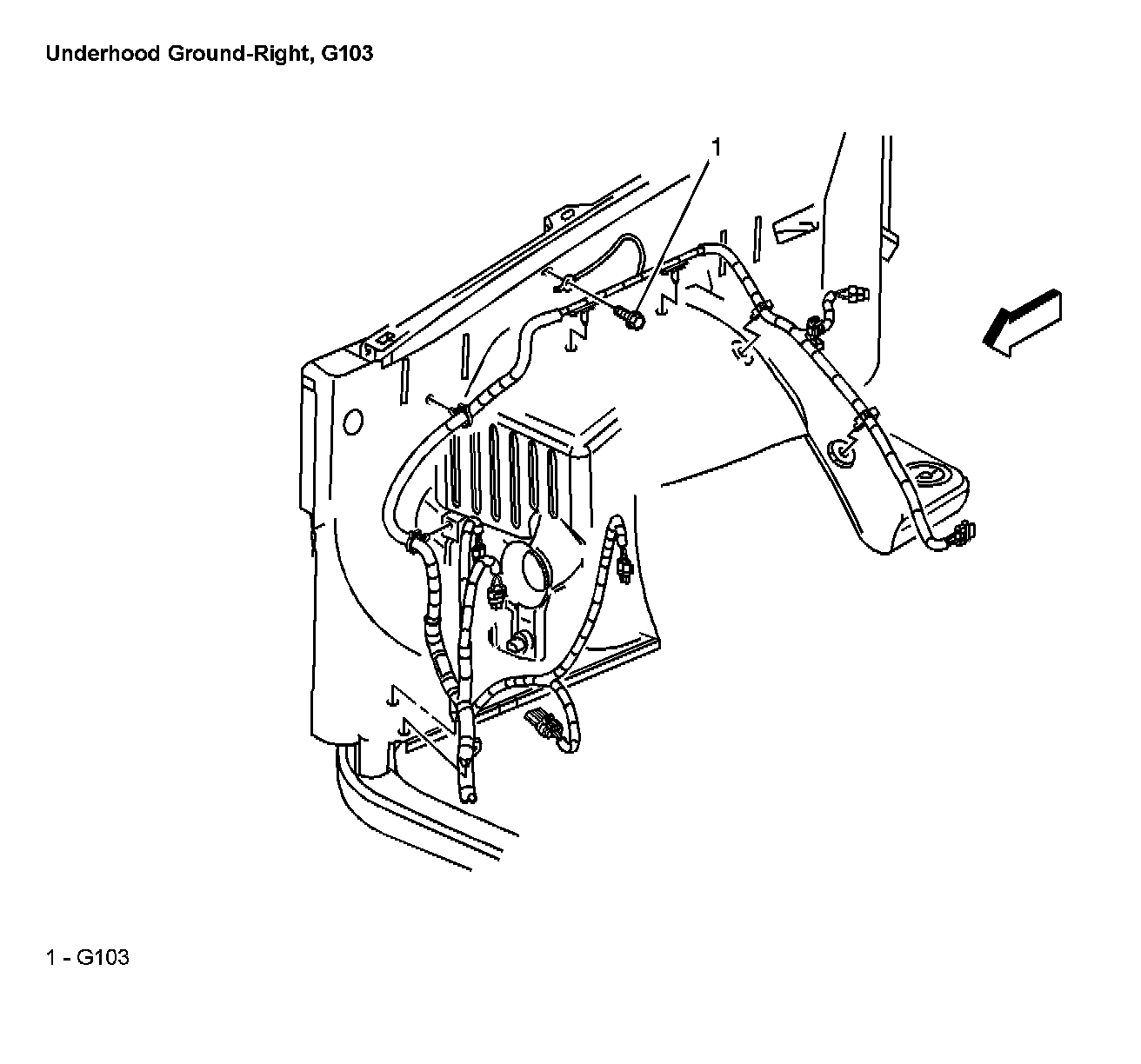 Underhood Ground-Right, G103

1

1 - G103