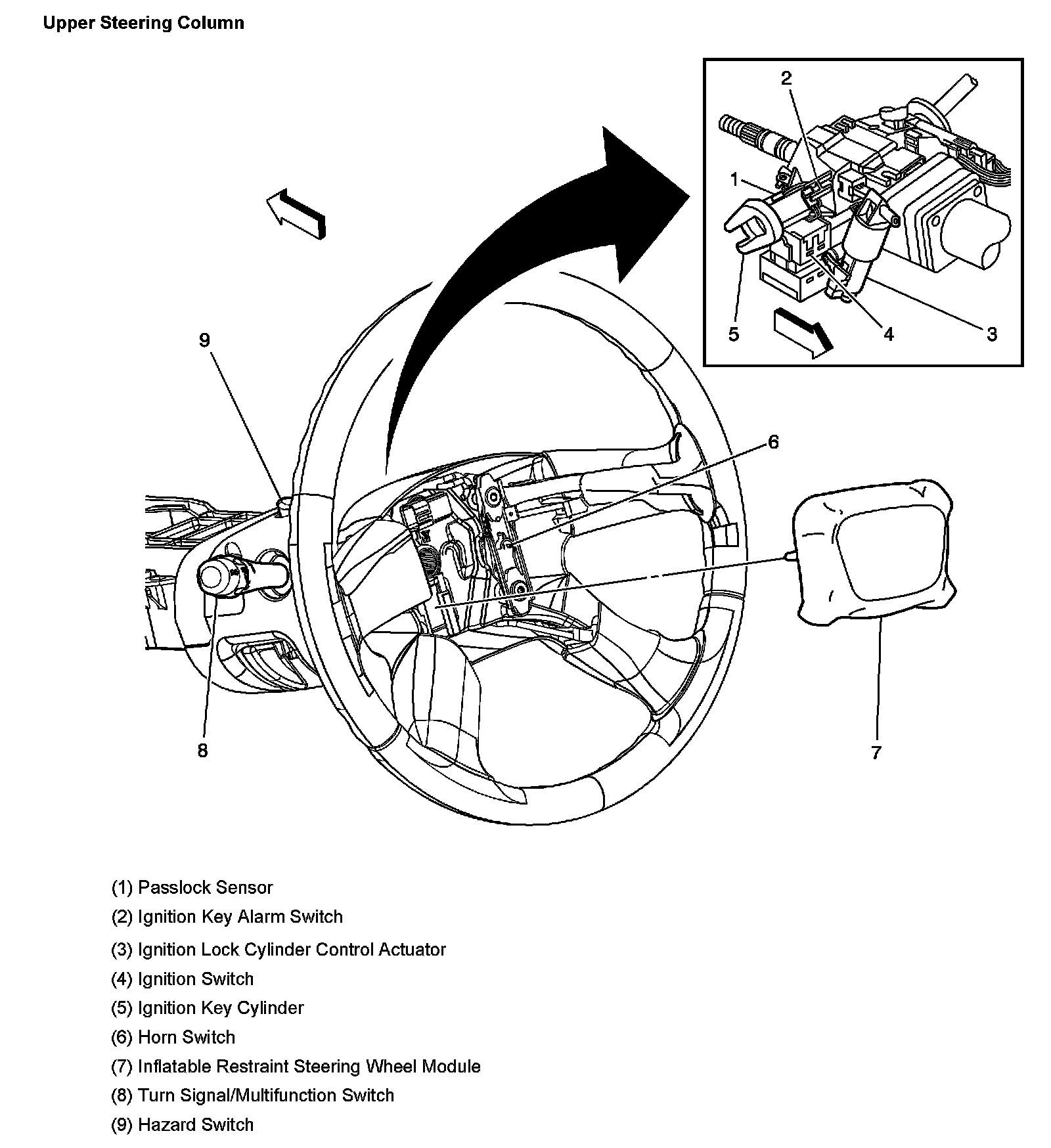 Upper Steering Column

2

1

5

4

3

9

6

8

7

(1) Passlock Sensor

(2) Ignition Key Alarm Switch

(3) Ignition Lock Cylinder Control Actuator

(4) Ignition Switch

(5) Ignition Key Cylinder

(6) Horn Switch

(7) Inflatable Restraint Steering Wheel Module

(8) Turn Signal/Multifunction Switch

(9) Hazard Switch