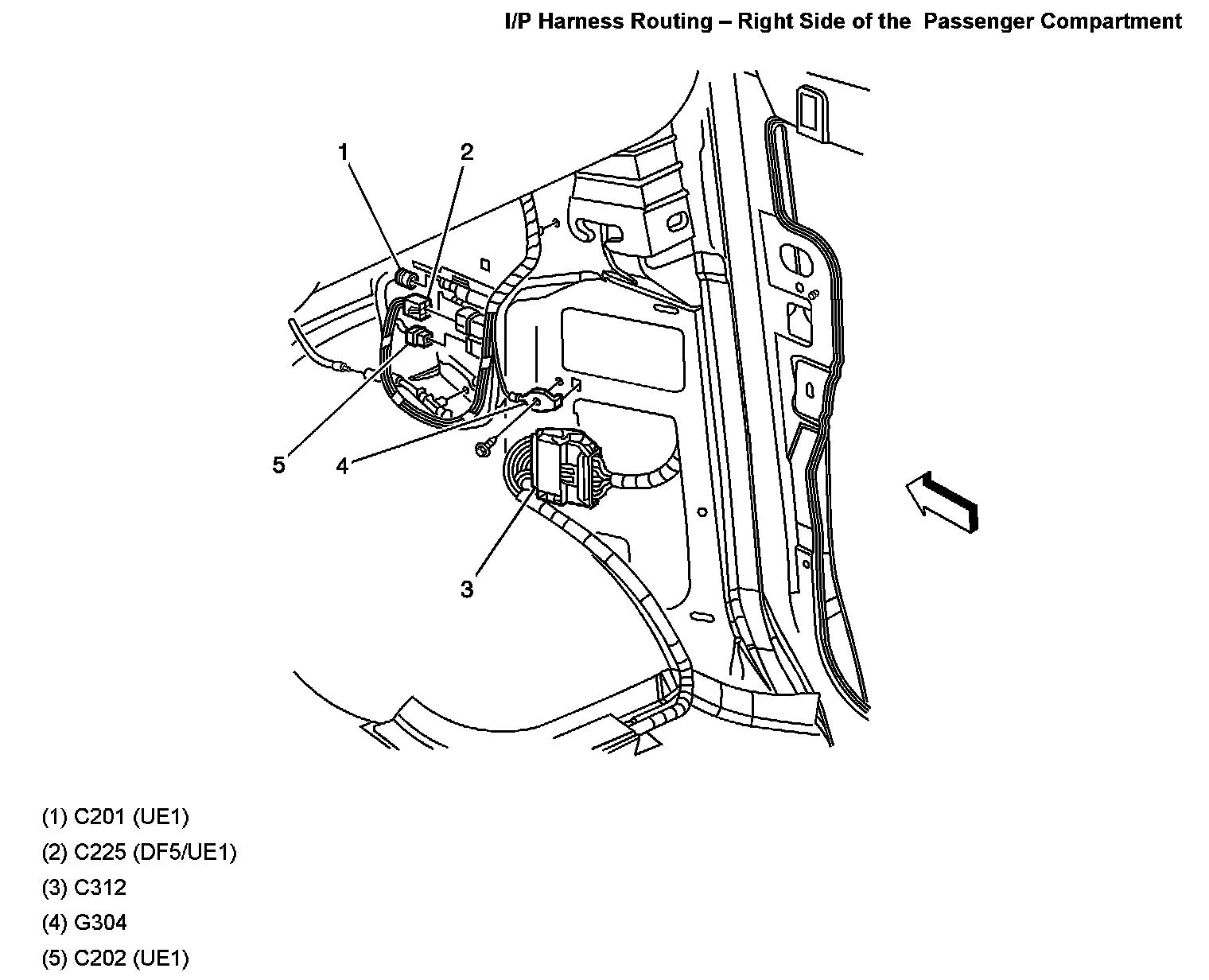 I/P Harness Routing – Right Side of the  Passenger Compartment

1
2
5
4
3

(1) C201 (UE1)

(2) C225 (DF5/UE1)

(3) C312

(4) G304

(5) C202 (UE1)