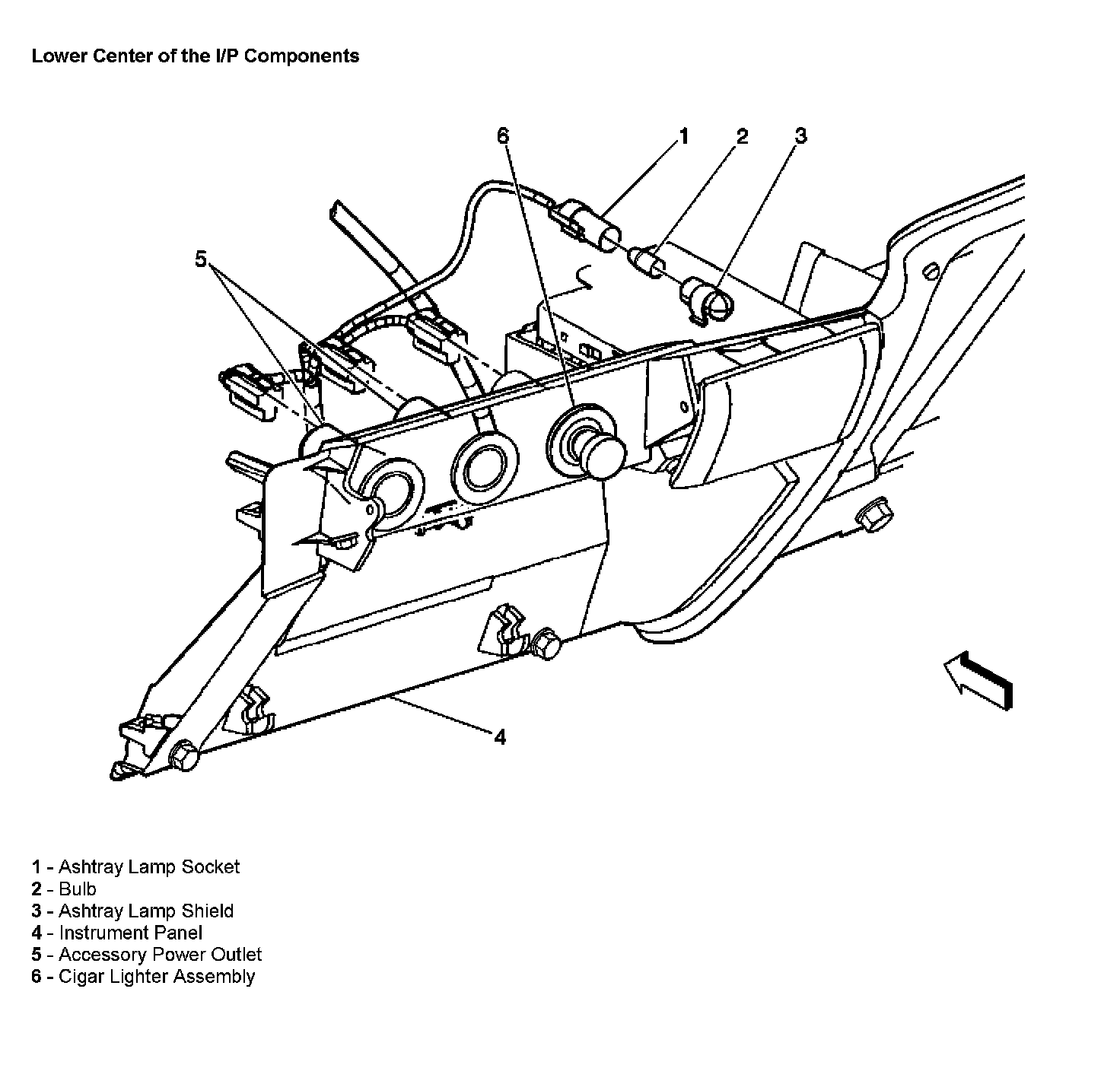 Lower Center of the I/P Components

6
1
2
3
5
4

1 - Ashtray Lamp Socket
2 - Bulb
3 - Ashtray Lamp Shield
4 - Instrument Panel
5 - Accessory Power Outlet
6 - Cigar Lighter Assembly