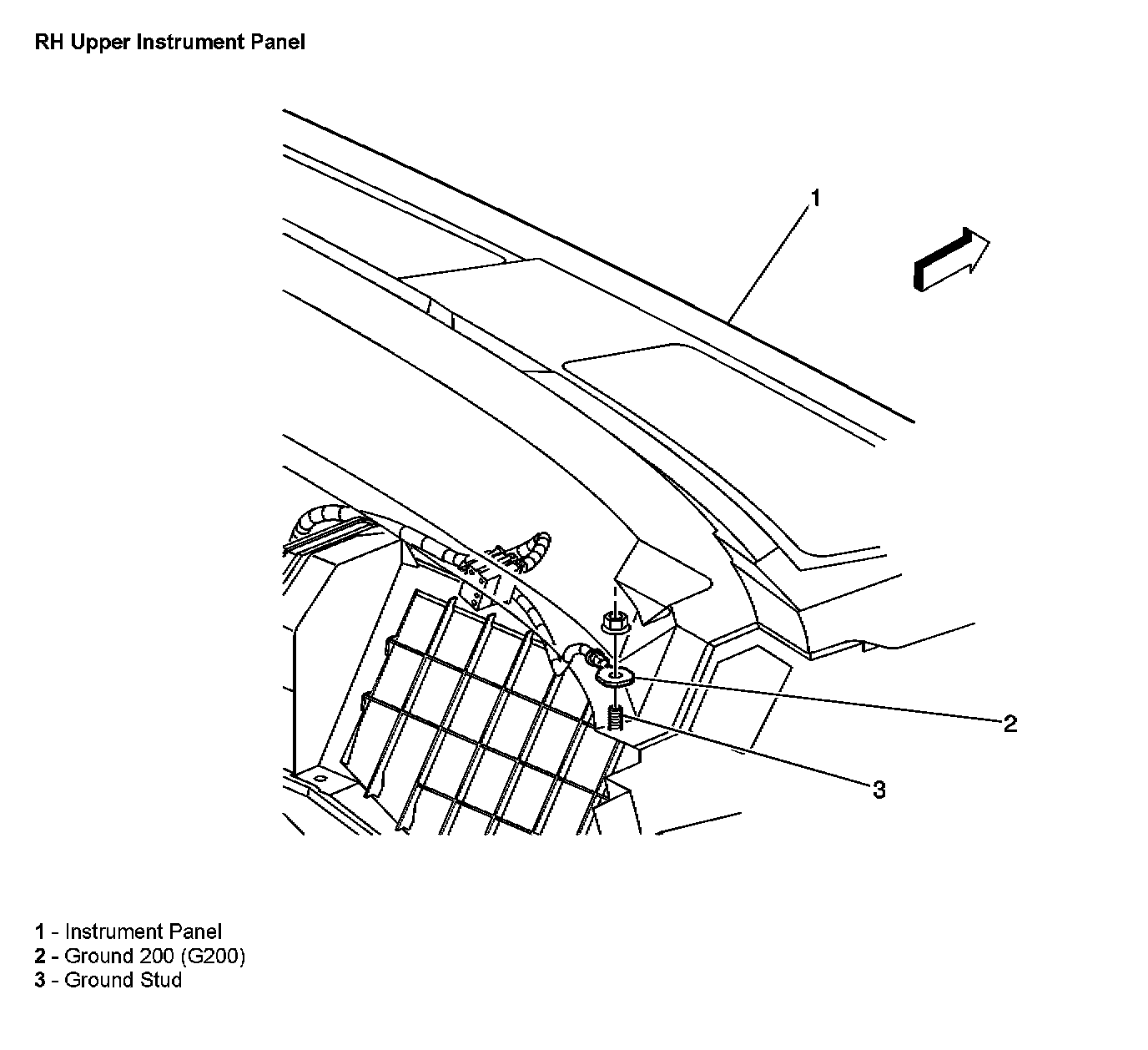 RH Upper Instrument Panel

1

2

3

1 - Instrument Panel
2 - Ground 200 (G200)
3 - Ground Stud