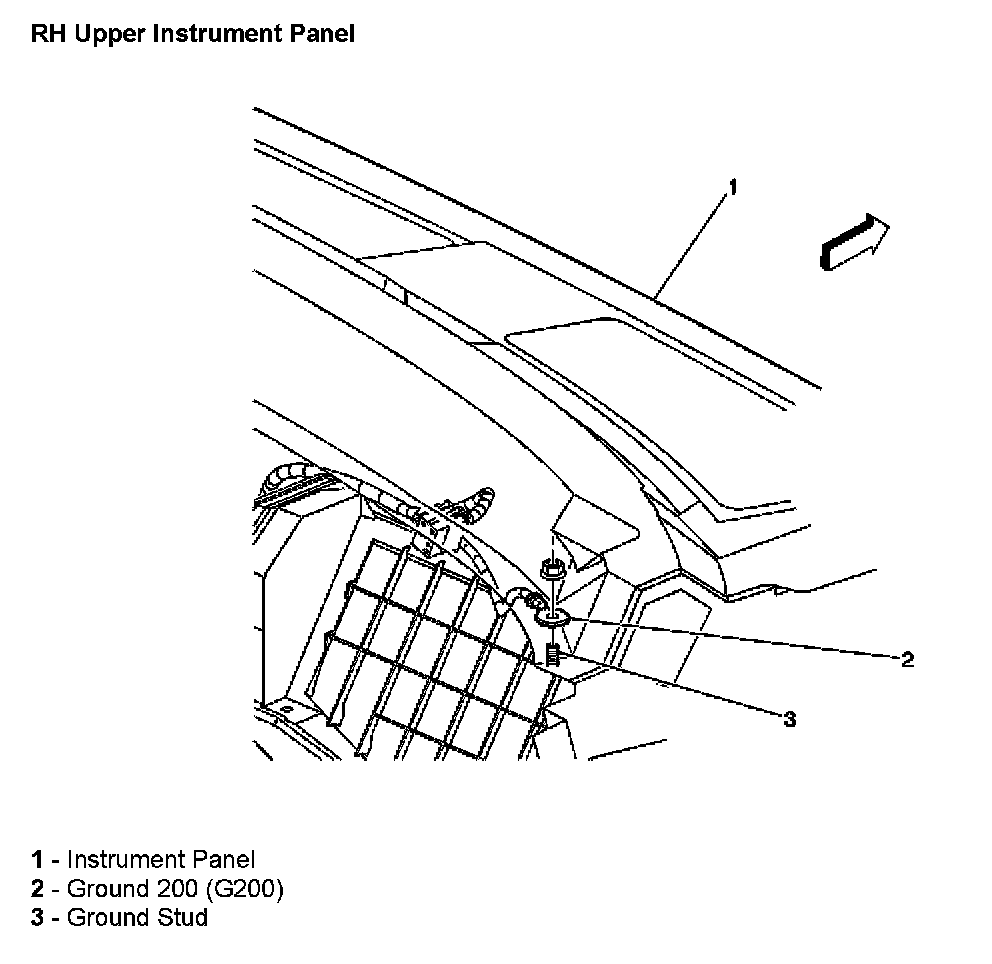 RH Upper Instrument Panel

1

2

3

1 - Instrument Panel
2 - Ground 200 (G200)
3 - Ground Stud