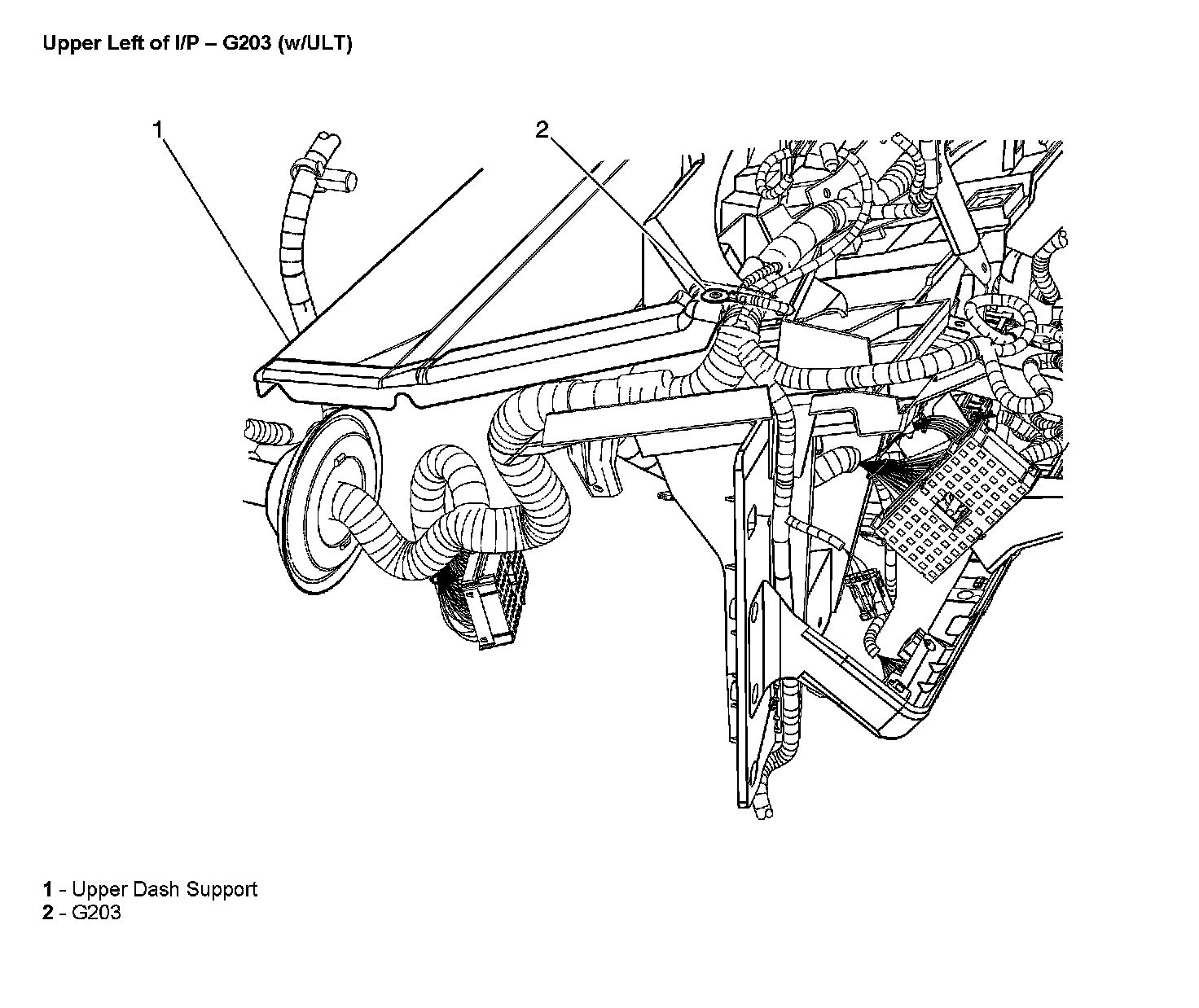 Upper Left of I/P – G203 (w/ULT)

1

2

1 - Upper Dash Support
2 - G203