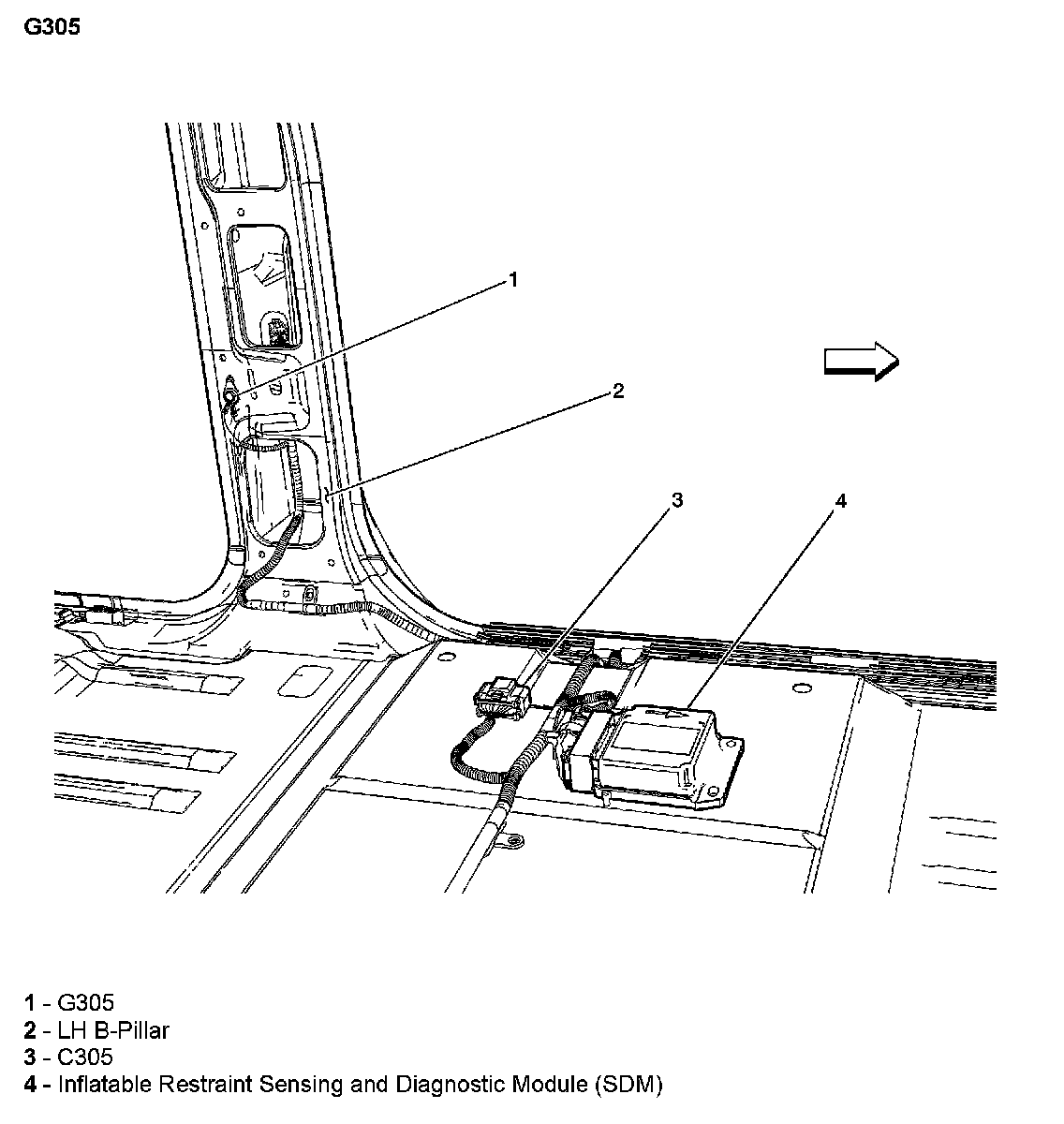 G305

1

2

3

4

1 - G305
2 - LH B-Pillar
3 - C305
4 - Inflatable Restraint Sensing and Diagnostic Module (SDM)