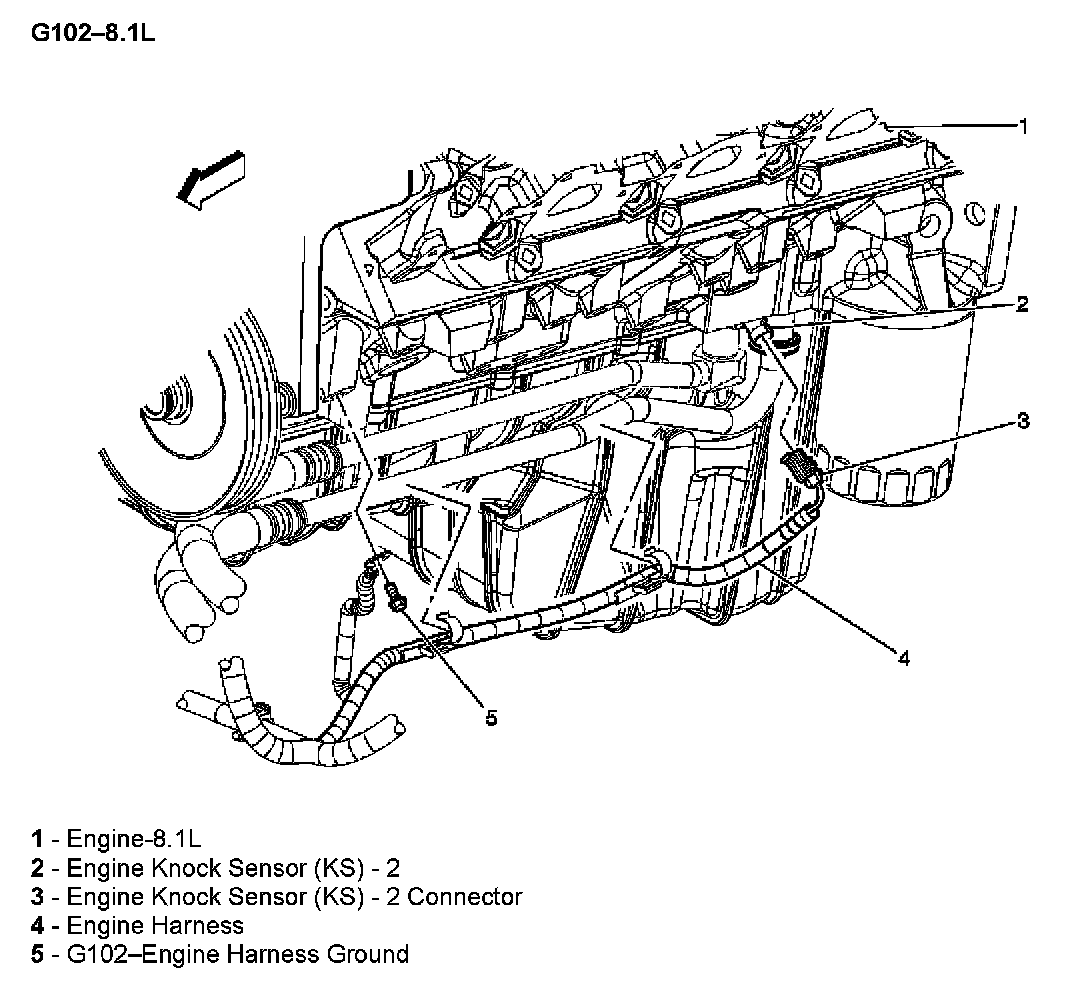 G102–8.1L

1

2

3

4

5

1 - Engine-8.1L
2 - Engine Knock Sensor (KS) - 2
3 - Engine Knock Sensor (KS) - 2 Connector
4 - Engine Harness
5 - G102–Engine Harness Ground