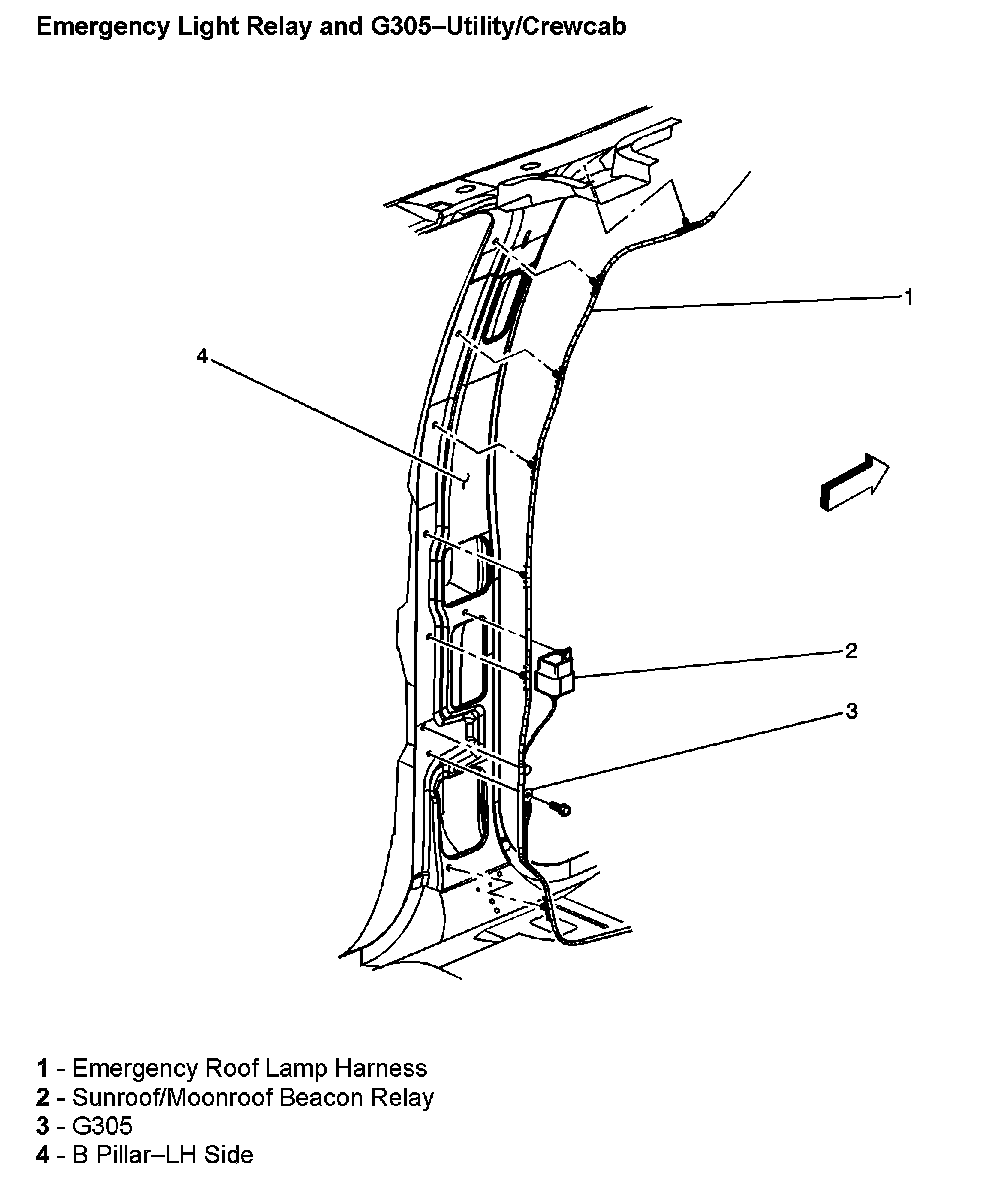 Emergency Light Relay and G305–Utility/Crewcab

1

4

2

3

1 - Emergency Roof Lamp Harness
2 - Sunroof/Moonroof Beacon Relay
3 - G305
4 - B Pillar–LH Side