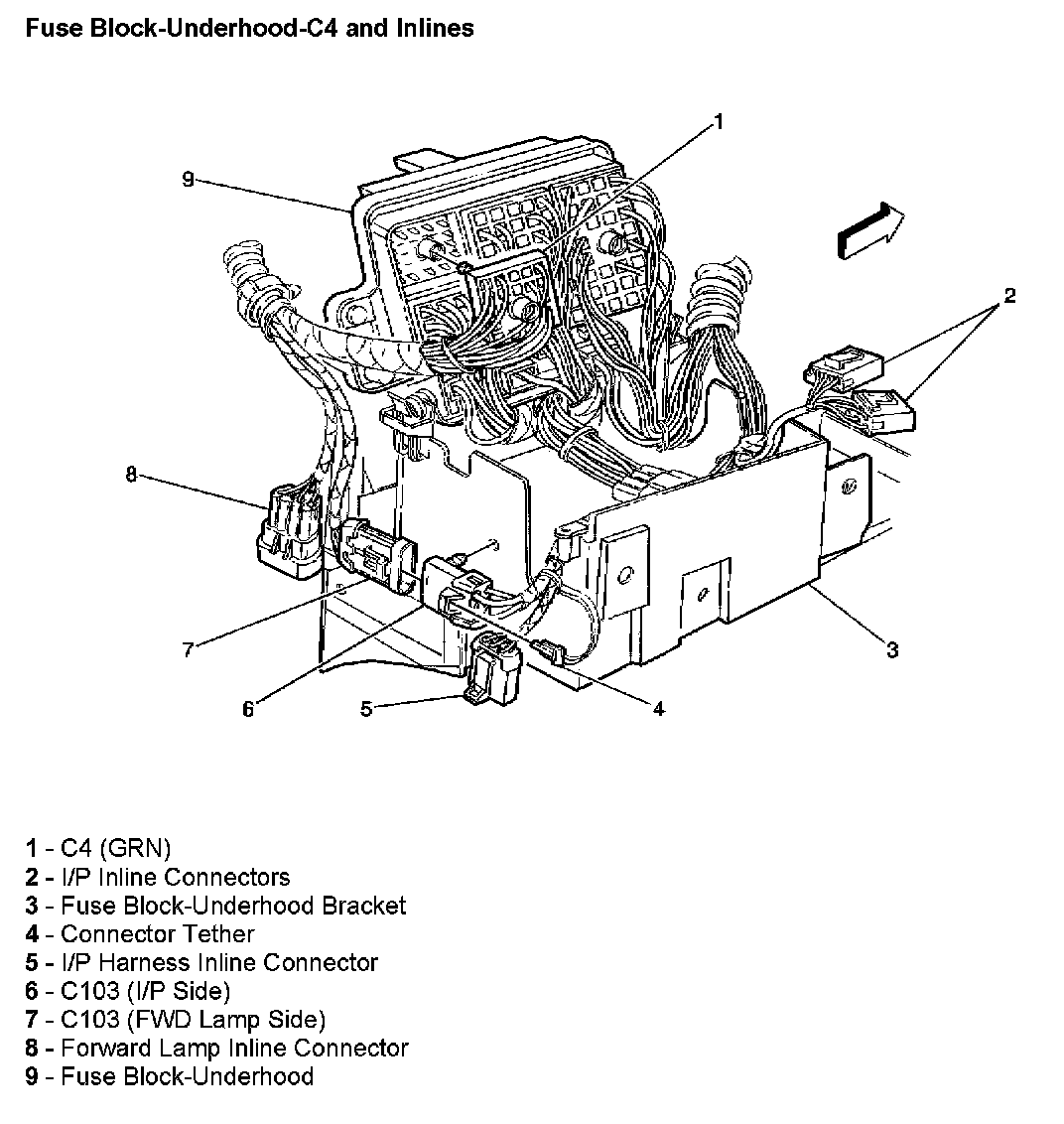 Fuse Block-Underhood-C4 and Inlines

1

9

2

8

3

7

6

5

4

1 - C4 (GRN)
2 - I/P Inline Connectors
3 - Fuse Block-Underhood Bracket
4 - Connector Tether
5 - I/P Harness Inline Connector
6 - C103 (I/P Side)
7 - C103 (FWD Lamp Side)
8 - Forward Lamp Inline Connector
9 - Fuse Block-Underhood