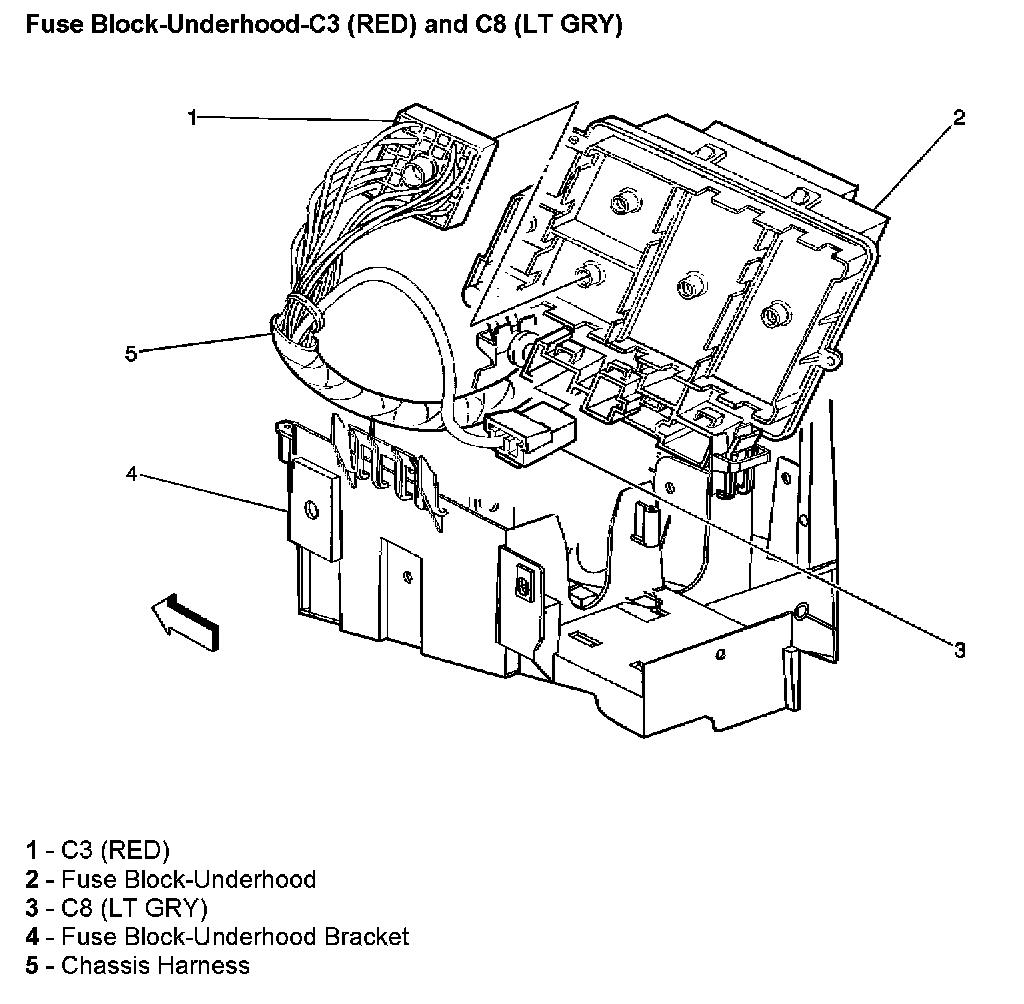 Fuse Block-Underhood-C3 (RED) and C8 (LT GRY)

1

2

5

4

3

1 - C3 (RED)
2 - Fuse Block-Underhood
3 - C8 (LT GRY)
4 - Fuse Block-Underhood Bracket
5 - Chassis Harness