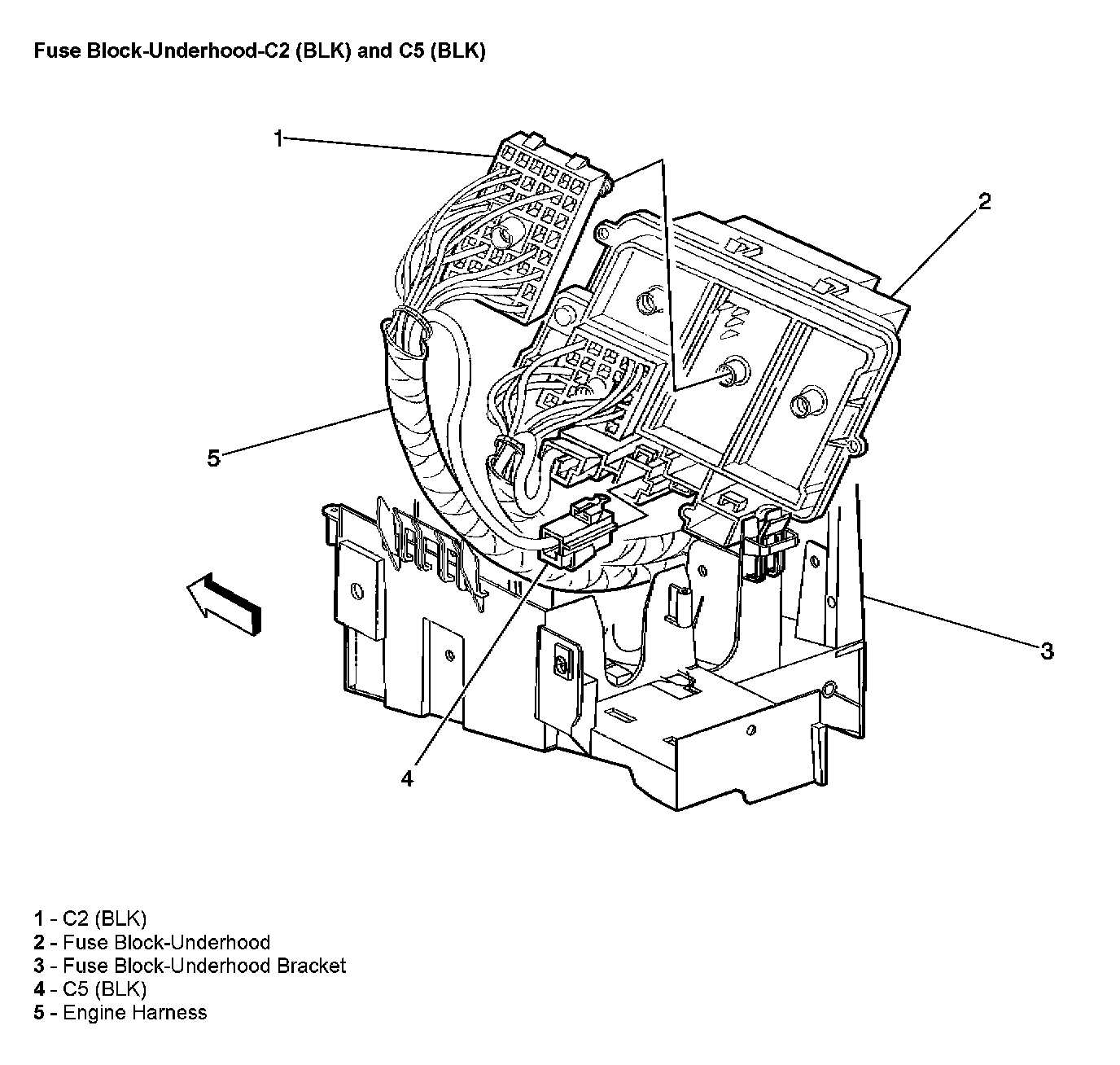 Fuse Block-Underhood-C2 (BLK) and C5 (BLK)

1

2

5

3

4

1 - C2 (BLK)
2 - Fuse Block-Underhood
3 - Fuse Block-Underhood Bracket
4 - C5 (BLK)
5 - Engine Harness