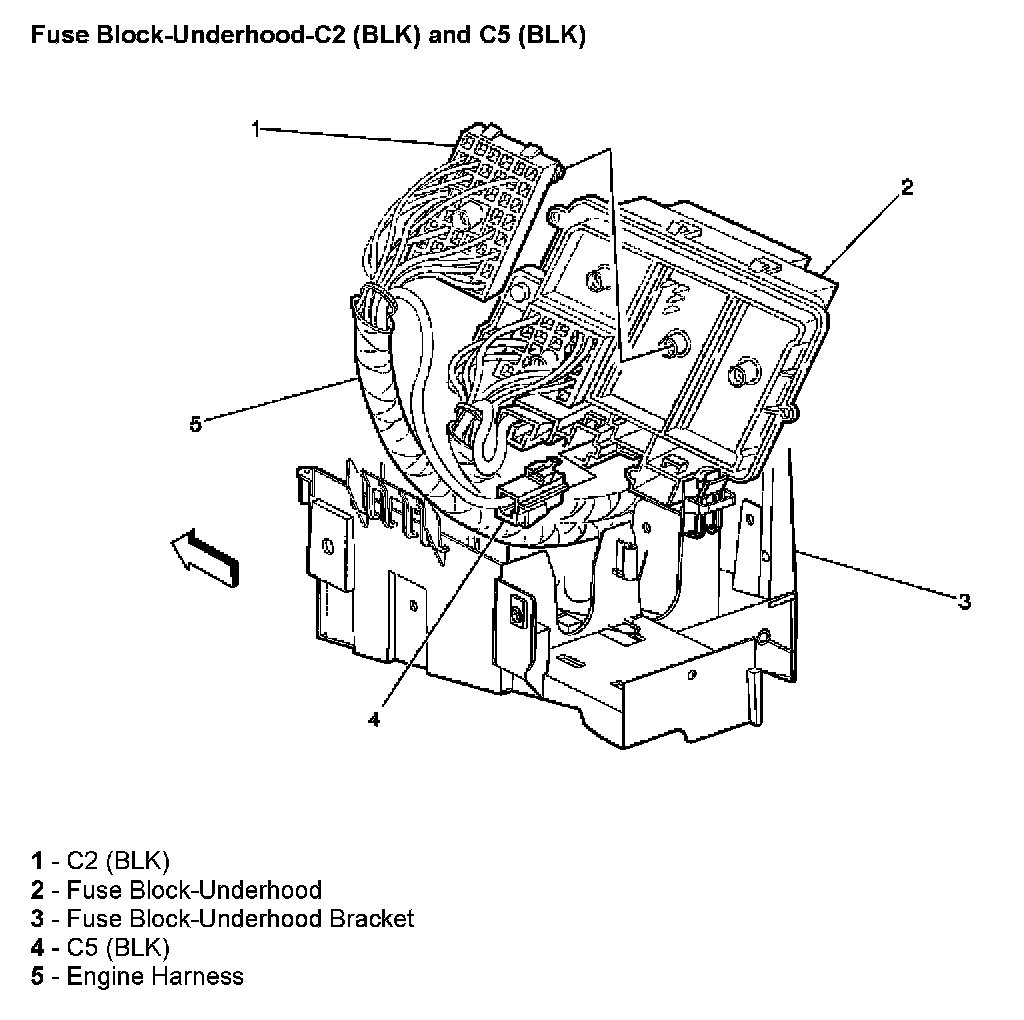 Fuse Block-Underhood-C2 (BLK) and C5 (BLK)

1

2

5

3

4

1 - C2 (BLK)
2 - Fuse Block-Underhood
3 - Fuse Block-Underhood Bracket
4 - C5 (BLK)
5 - Engine Harness