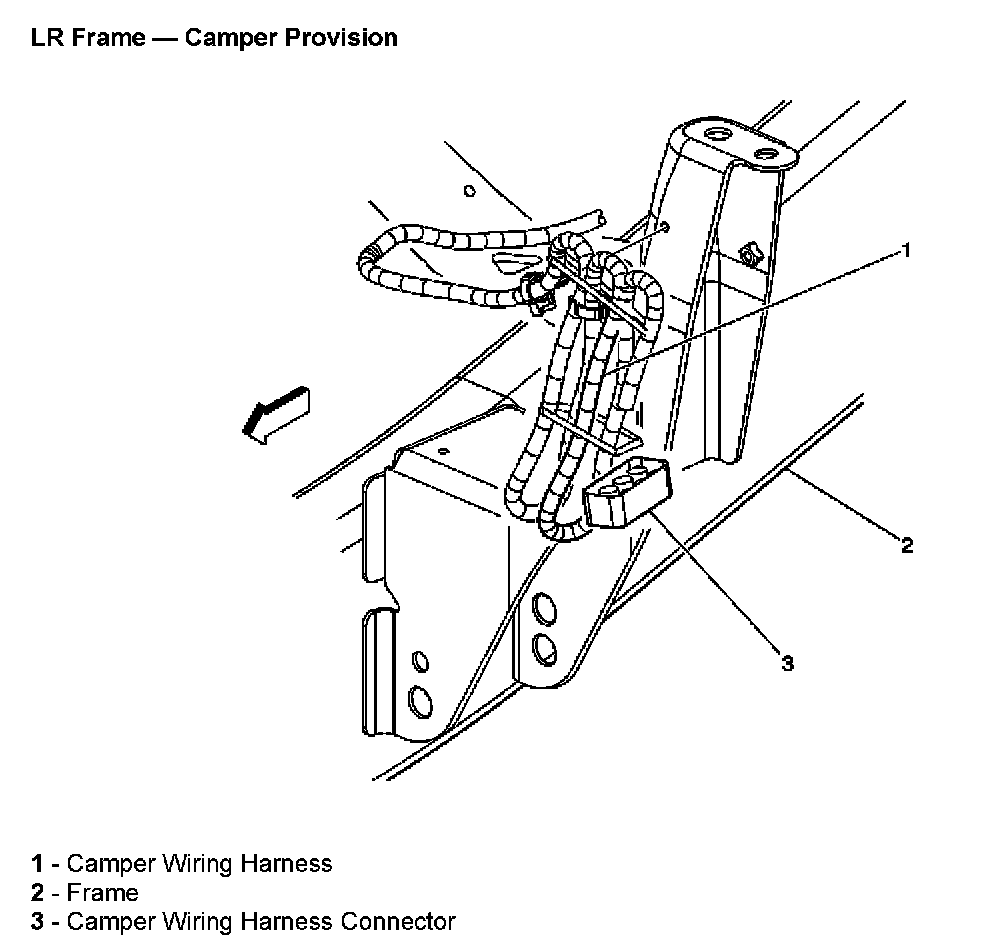 LR Frame — Camper Provision

1

2

3

1 - Camper Wiring Harness
2 - Frame
3 - Camper Wiring Harness Connector