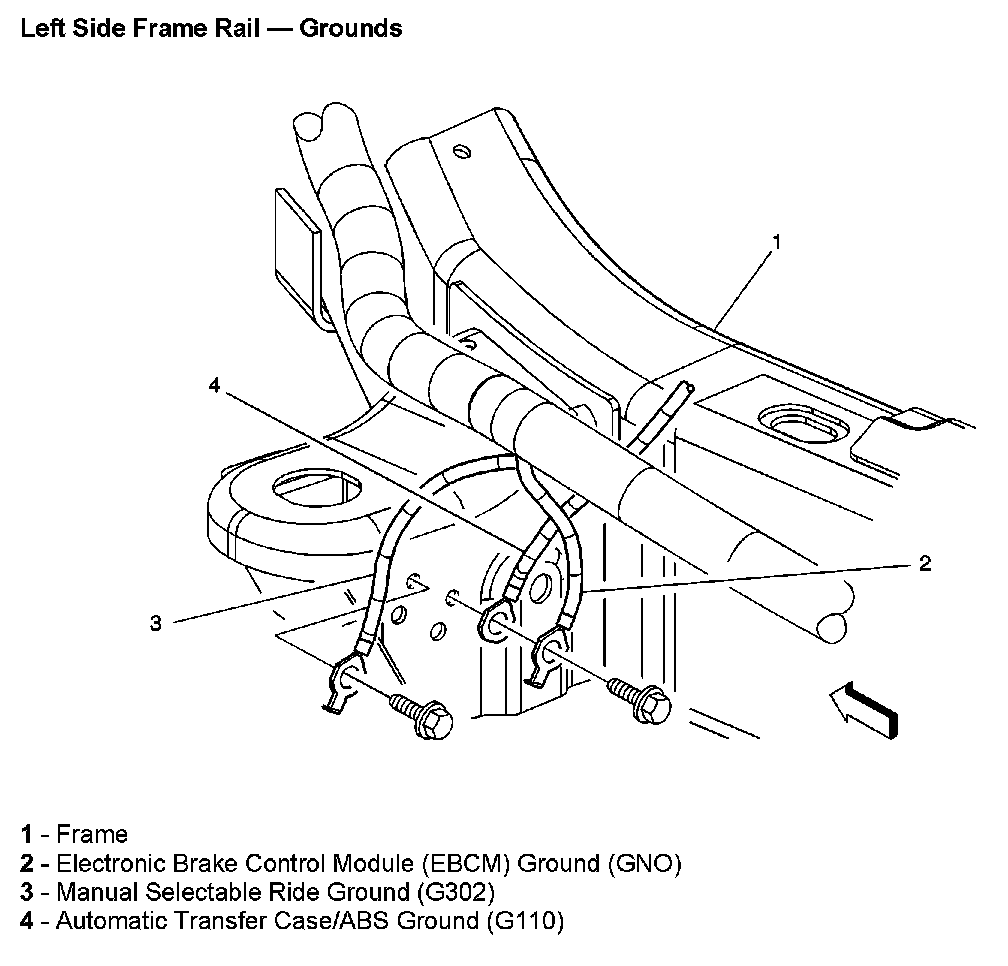 Left Side Frame Rail — Grounds

1

4

2

3

1 - Frame
2 - Electronic Brake Control Module (EBCM) Ground (GNO)
3 - Manual Selectable Ride Ground (G302)
4 - Automatic Transfer Case/ABS Ground (G110)