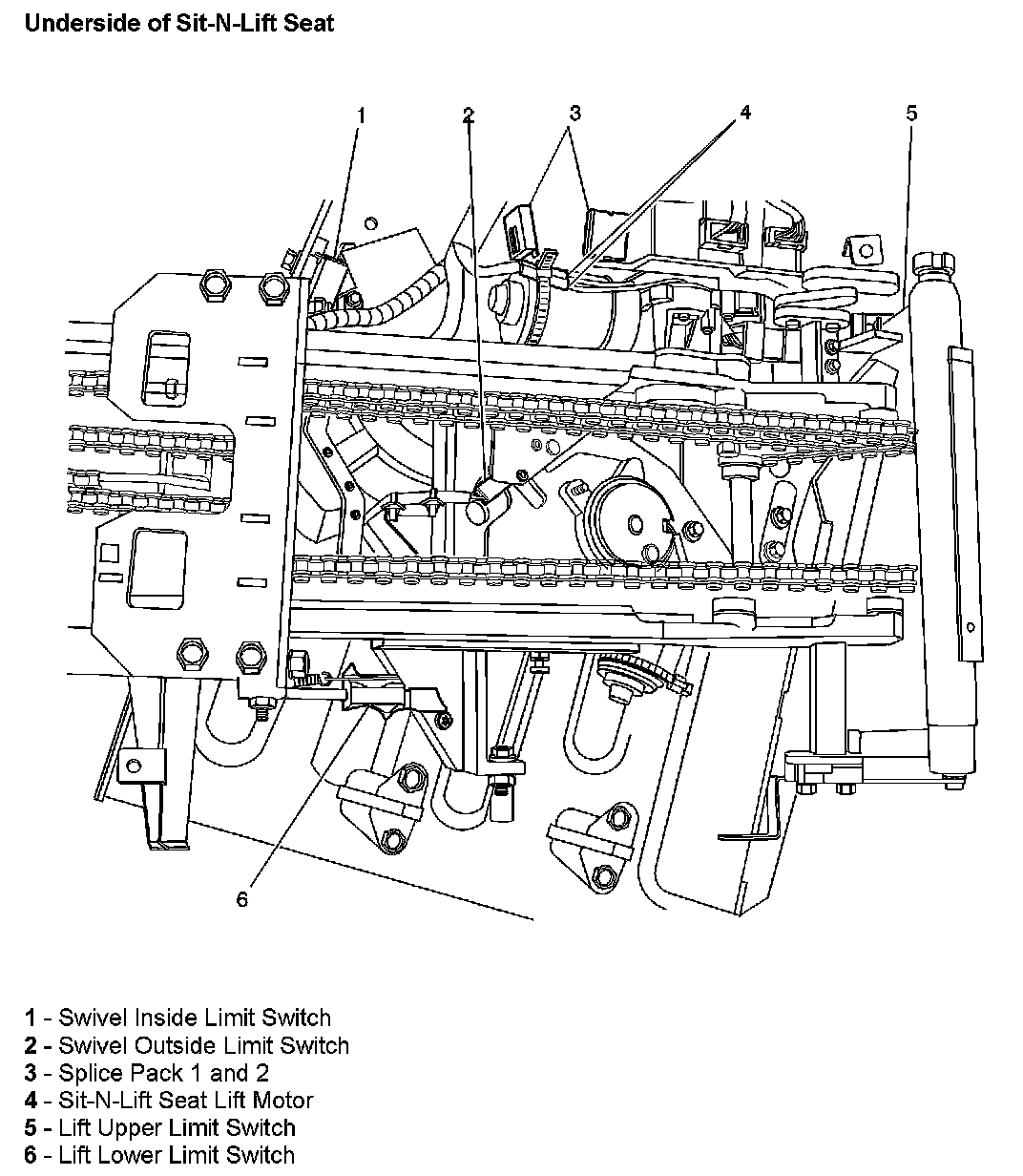 Underside of Sit-N-Lift Seat

1

2

3

4

5

6

1 - Swivel Inside Limit Switch
2 - Swivel Outside Limit Switch
3 - Splice Pack 1 and 2
4 - Sit-N-Lift Seat Lift Motor
5 - Lift Upper Limit Switch
6 - Lift Lower Limit Switch