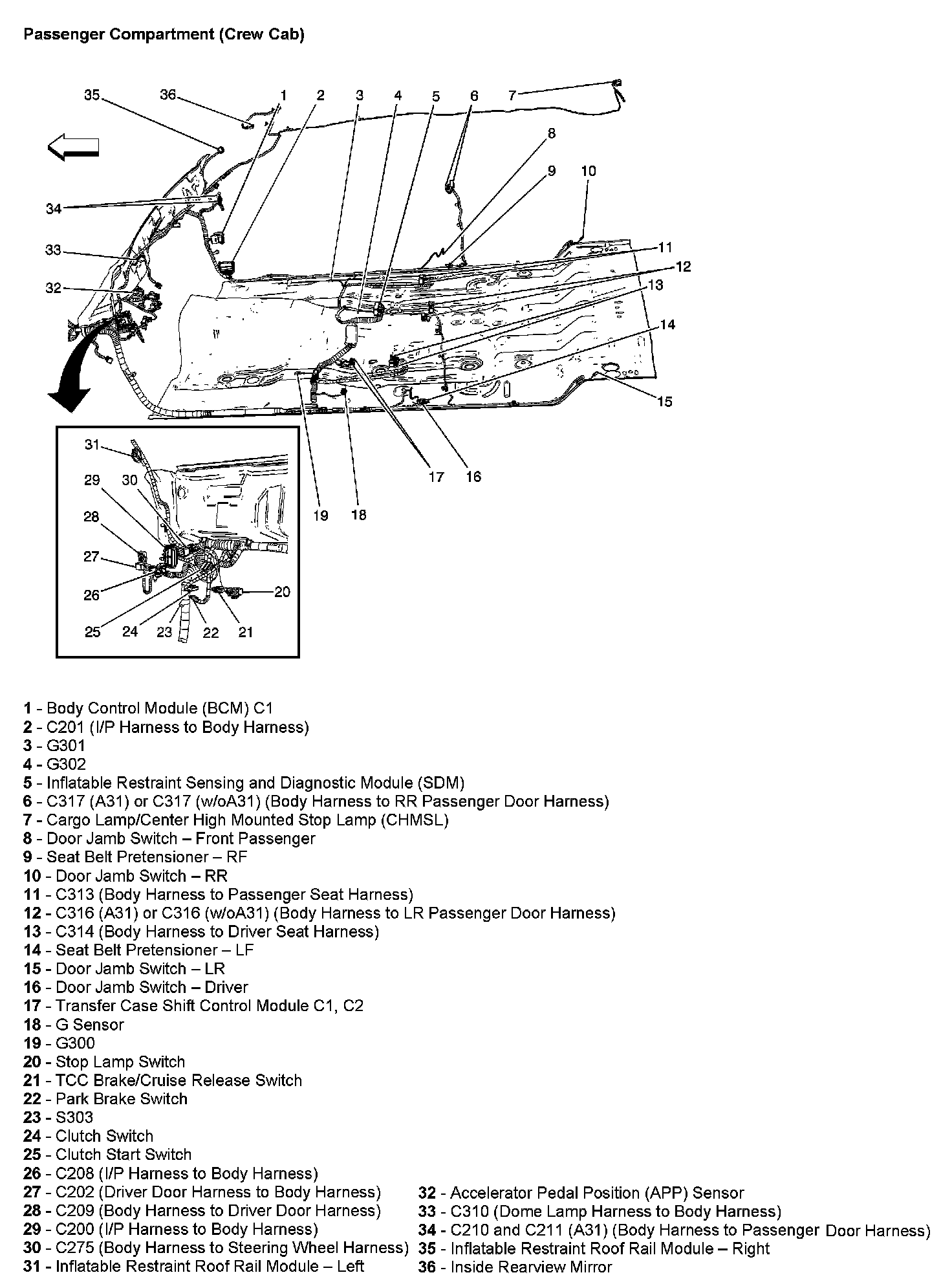 Passenger Compartment (Crew Cab)

35 36 1 2 3 4 5 6 7 8 9 10 34 33 32 11 12 13 14 15 17 16 19 18 31 29 30 28 27 26 25 24 23 22 21 20

1 - Body Control Module (BCM) C1
2 - C201 (I/P Harness to Body Harness)
3 - G301
4 - G302
5 - Inflatable Restraint Sensing and Diagnostic Module (SDM)
6 - C317 (A31) or C317 (w/oA31) (Body Harness to RR Passenger Door Harness)
7 - Cargo Lamp/Center High Mounted Stop Lamp (CHMSL)
8 - Door Jamb Switch – Front Passenger
9 - Seat Belt Pretensioner – RF
10 - Door Jamb Switch – RR
11 - C313 (Body Harness to Passenger Seat Harness)
12 - C316 (A31) or C316 (w/oA31) (Body Harness to LR Passenger Door Harness)
13 - C314 (Body Harness to Driver Seat Harness)
14 - Seat Belt Pretensioner – LF
15 - Door Jamb Switch – LR
16 - Door Jamb Switch – Driver
17 - Transfer Case Shift Control Module C1, C2
18 - G Sensor
19 - G300
20 - Stop Lamp Switch
21 - TCC Brake/Cruise Release Switch
22 - Park Brake Switch
23 - S303
24 - Clutch Switch
25 - Clutch Start Switch
26 - C208 (I/P Harness to Body Harness)
27 - C202 (Driver Door Harness to Body Harness)
28 - C209 (Body Harness to Driver Door Harness)
29 - C200 (I/P Harness to Body Harness)
30 - C275 (Body Harness to Steering Wheel Harness)
31 - Inflatable Restraint Roof Rail Module – Left

32 - Accelerator Pedal Position (APP) Sensor
33 - C310 (Dome Lamp Harness to Body Harness)
34 - C210 and C211 (A31) (Body Harness to Passenger Door Harness)
35 - Inflatable Restraint Roof Rail Module – Right
36 - Inside Rearview Mirror