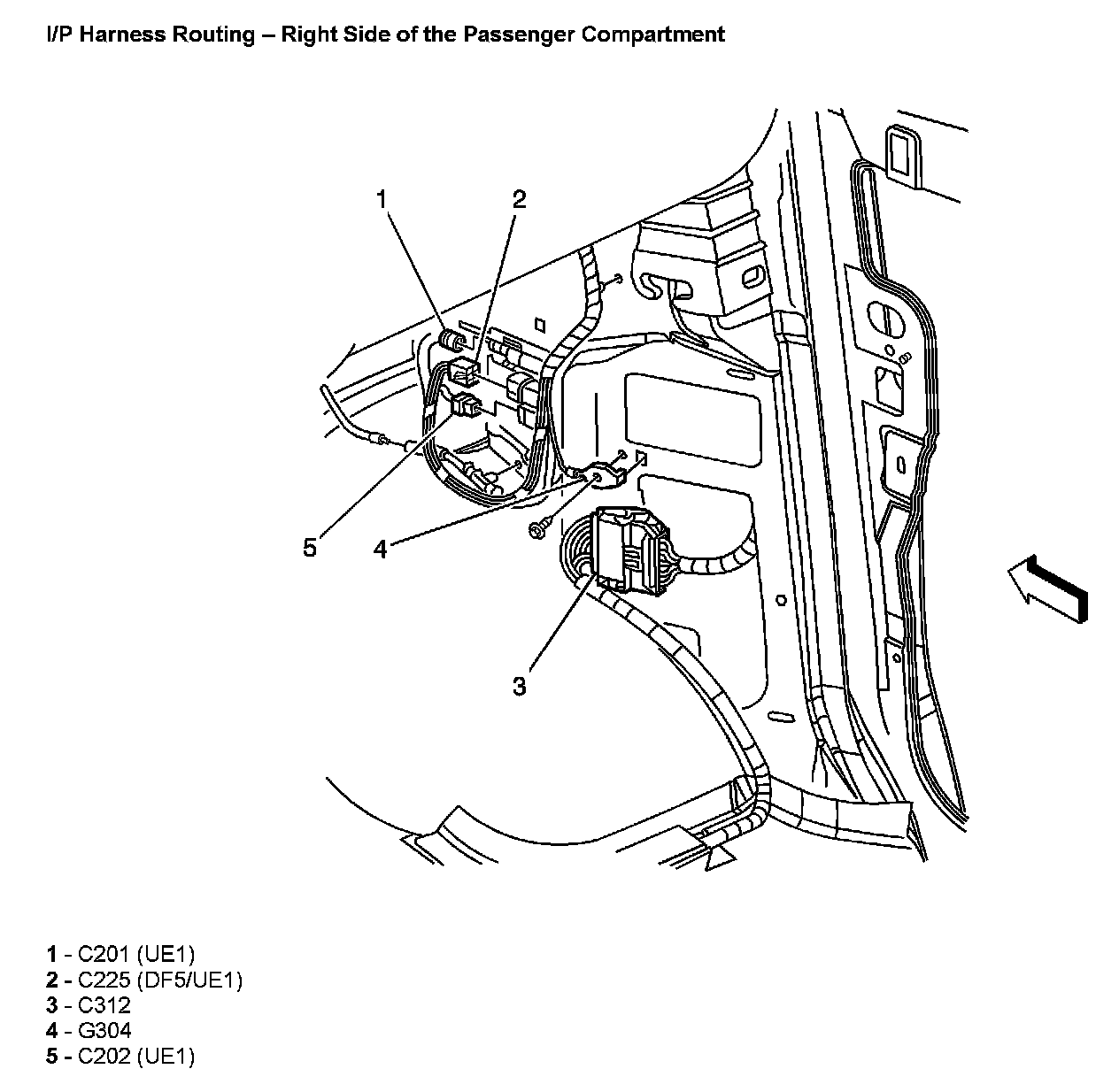 I/P Harness Routing – Right Side of the Passenger Compartment

1
2
5
4
3

1 - C201 (UE1)
2 - C225 (DF5/UE1)
3 - C312
4 - G304
5 - C202 (UE1)