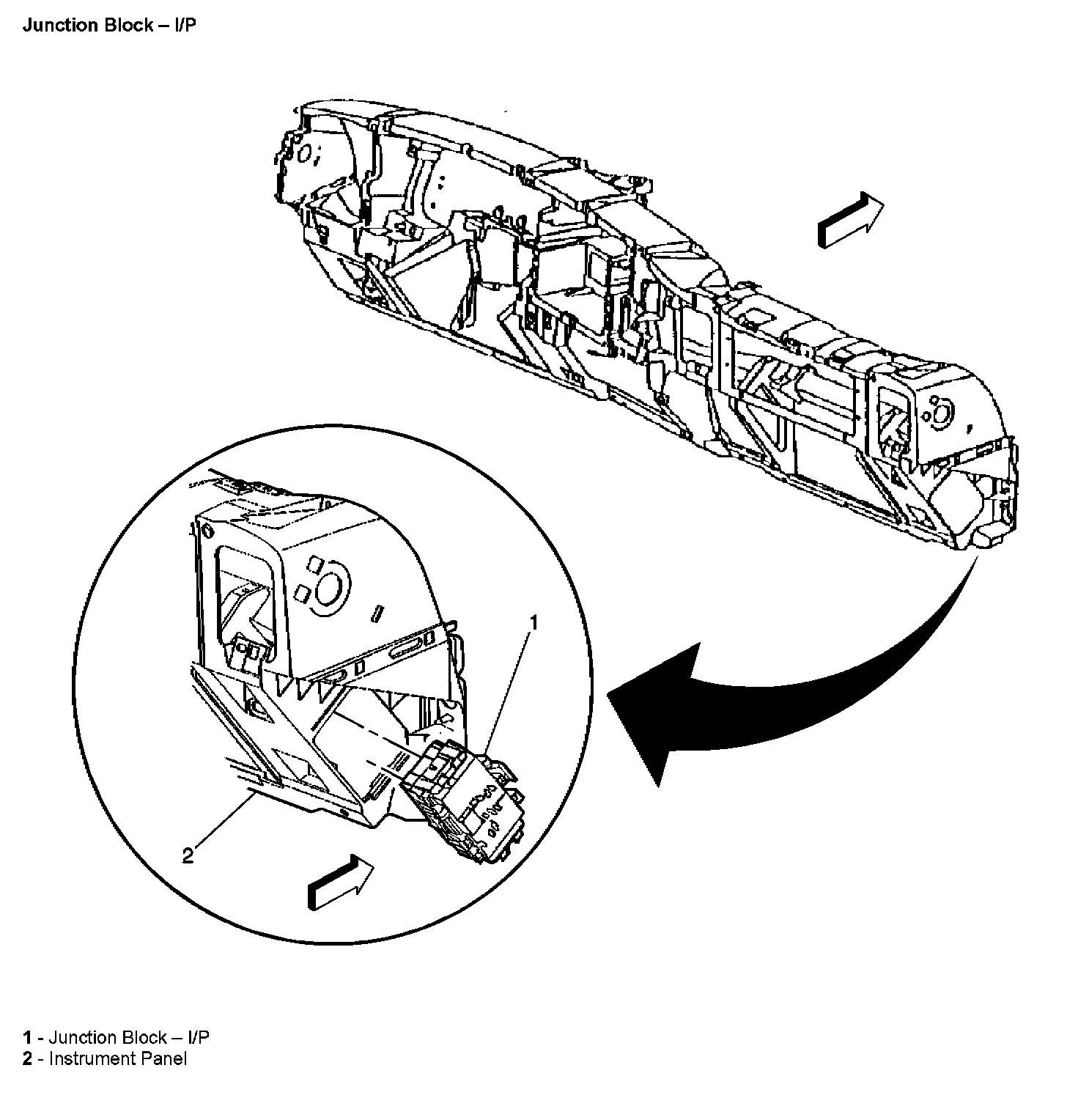 Junction Block – I/P

1

2

1 - Junction Block – I/P
2 - Instrument Panel