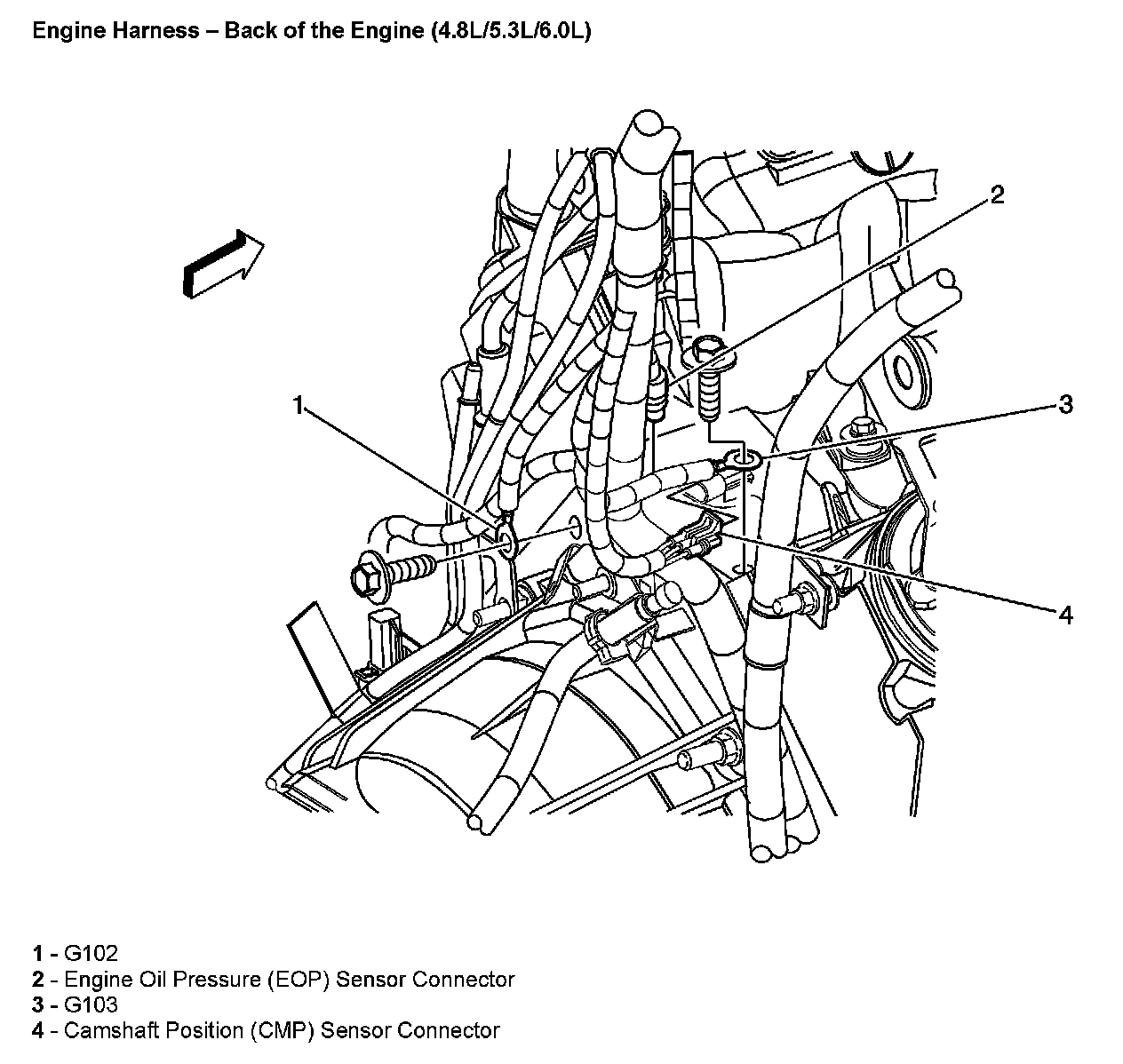 Engine Harness – Back of the Engine (4.8L/5.3L/6.0L)

2

1

3

4

1 - G102
2 - Engine Oil Pressure (EOP) Sensor Connector
3 - G103
4 - Camshaft Position (CMP) Sensor Connector