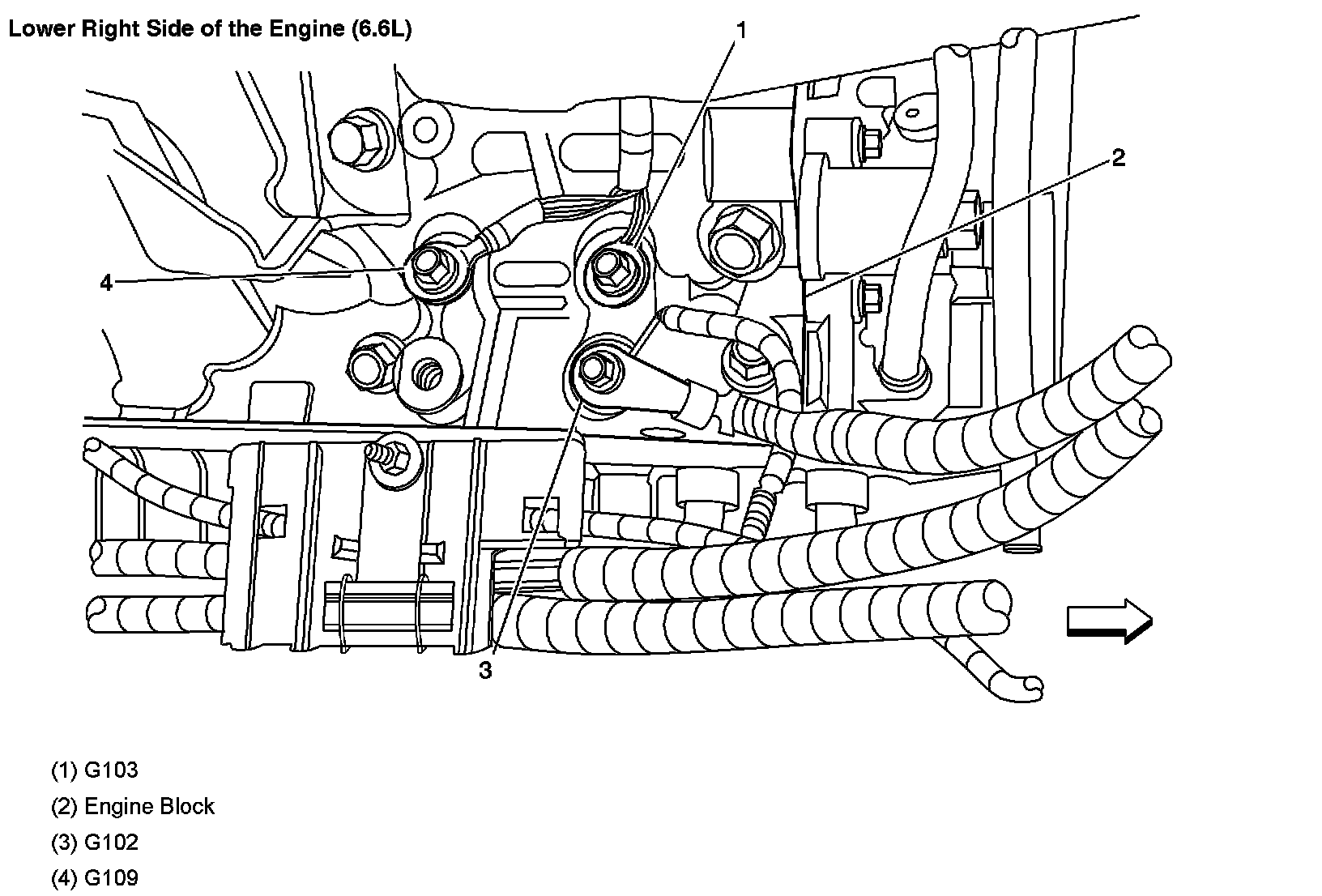 Lower Right Side of the Engine (6.6L)

1

2

4

3

(1) G103

(2) Engine Block

(3) G102

(4) G109