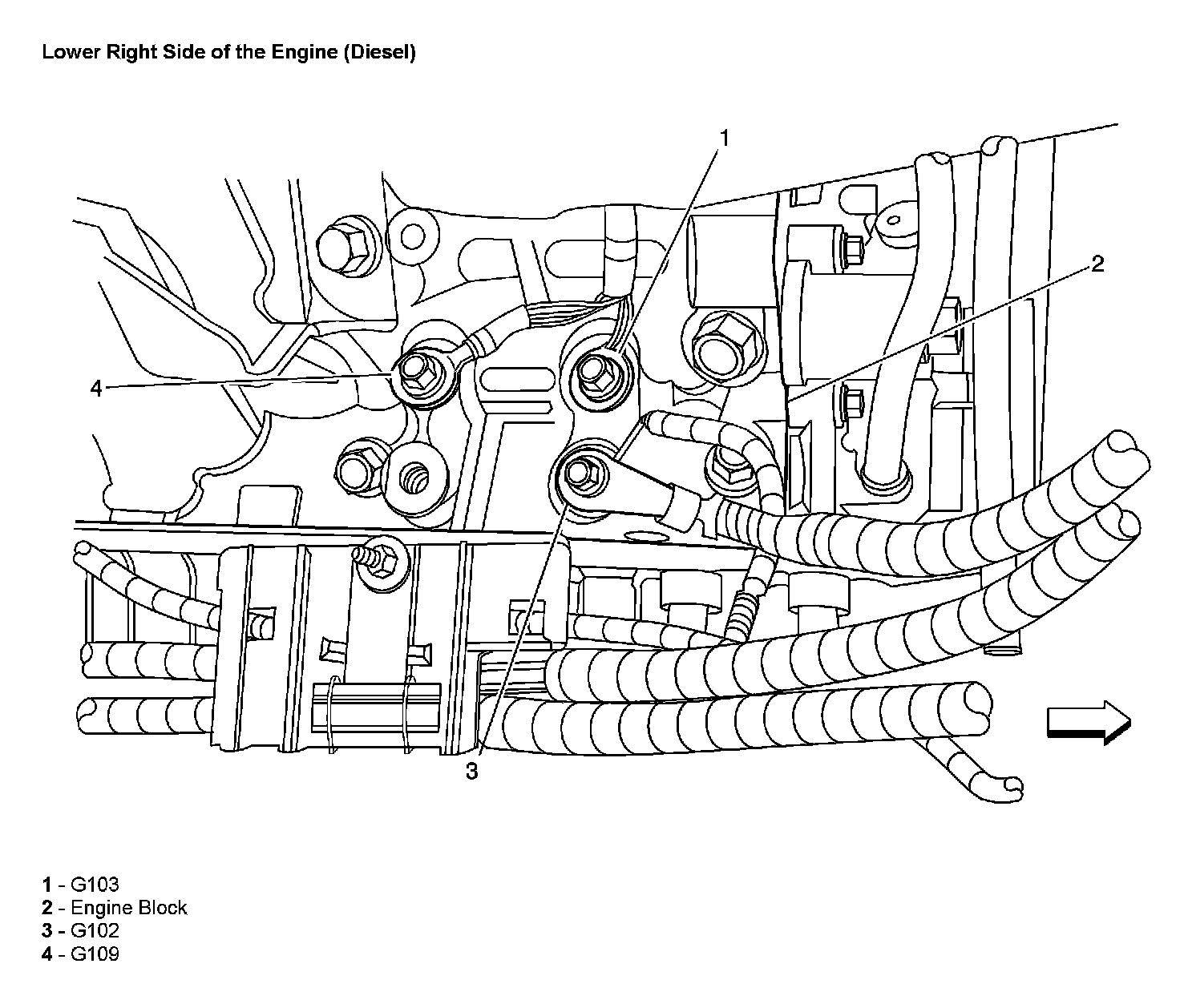 Lower Right Side of the Engine (Diesel)

1

2

4

3

1 - G103
2 - Engine Block
3 - G102
4 - G109