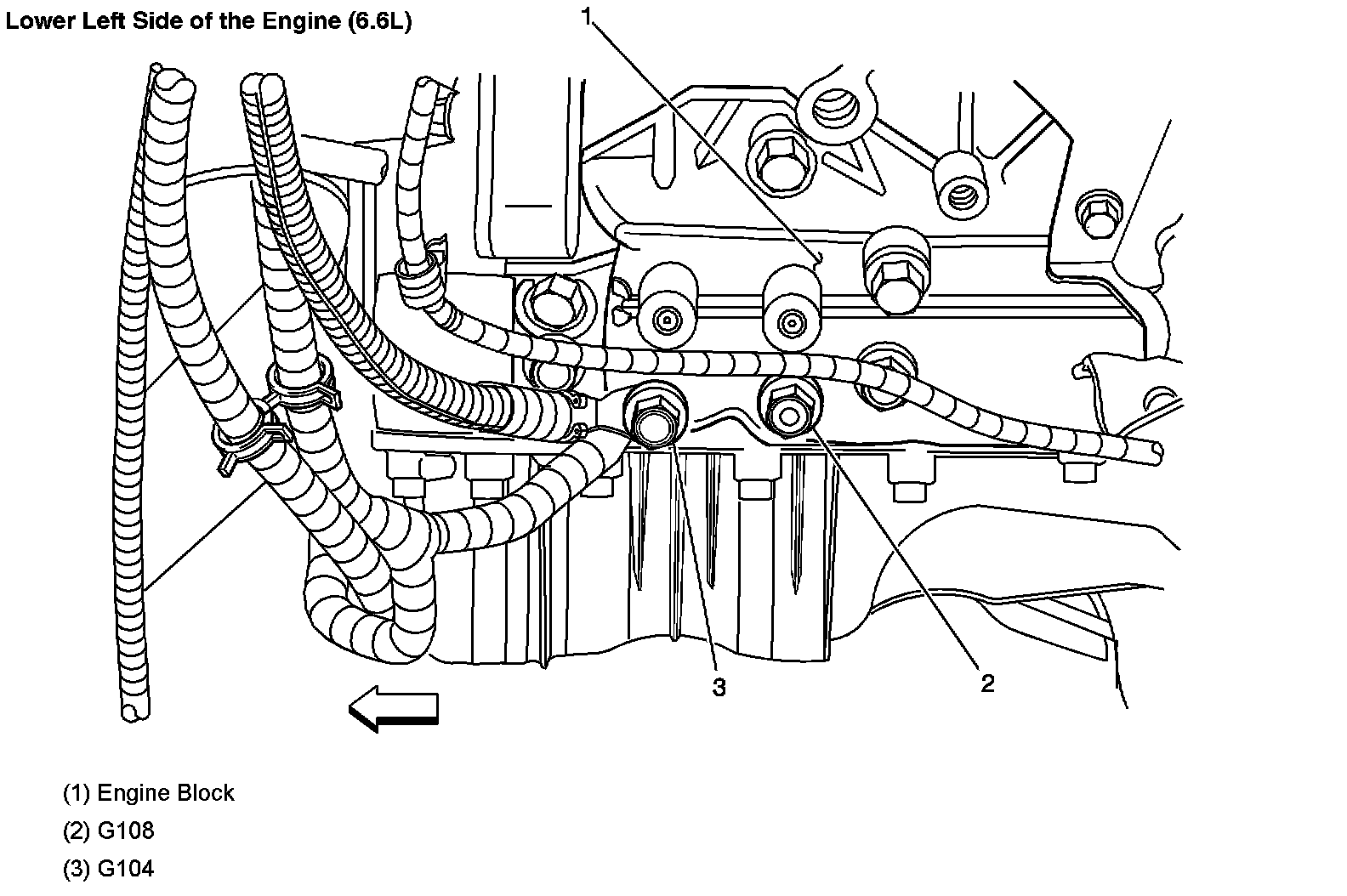 Lower Left Side of the Engine (6.6L)

1

3

2

(1) Engine Block

(2) G108

(3) G104