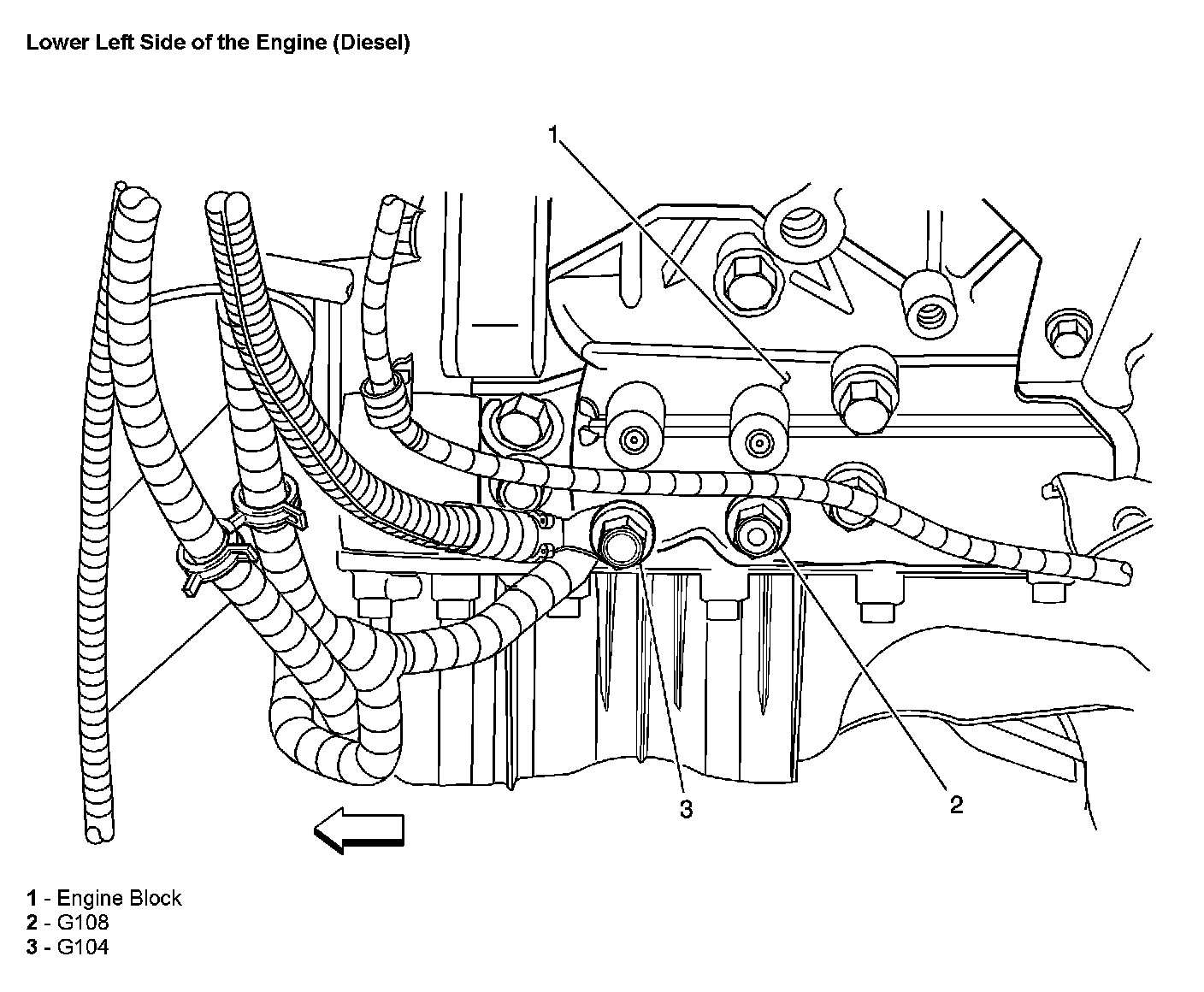 Lower Left Side of the Engine (Diesel)

1

3

2

1 - Engine Block
2 - G108
3 - G104