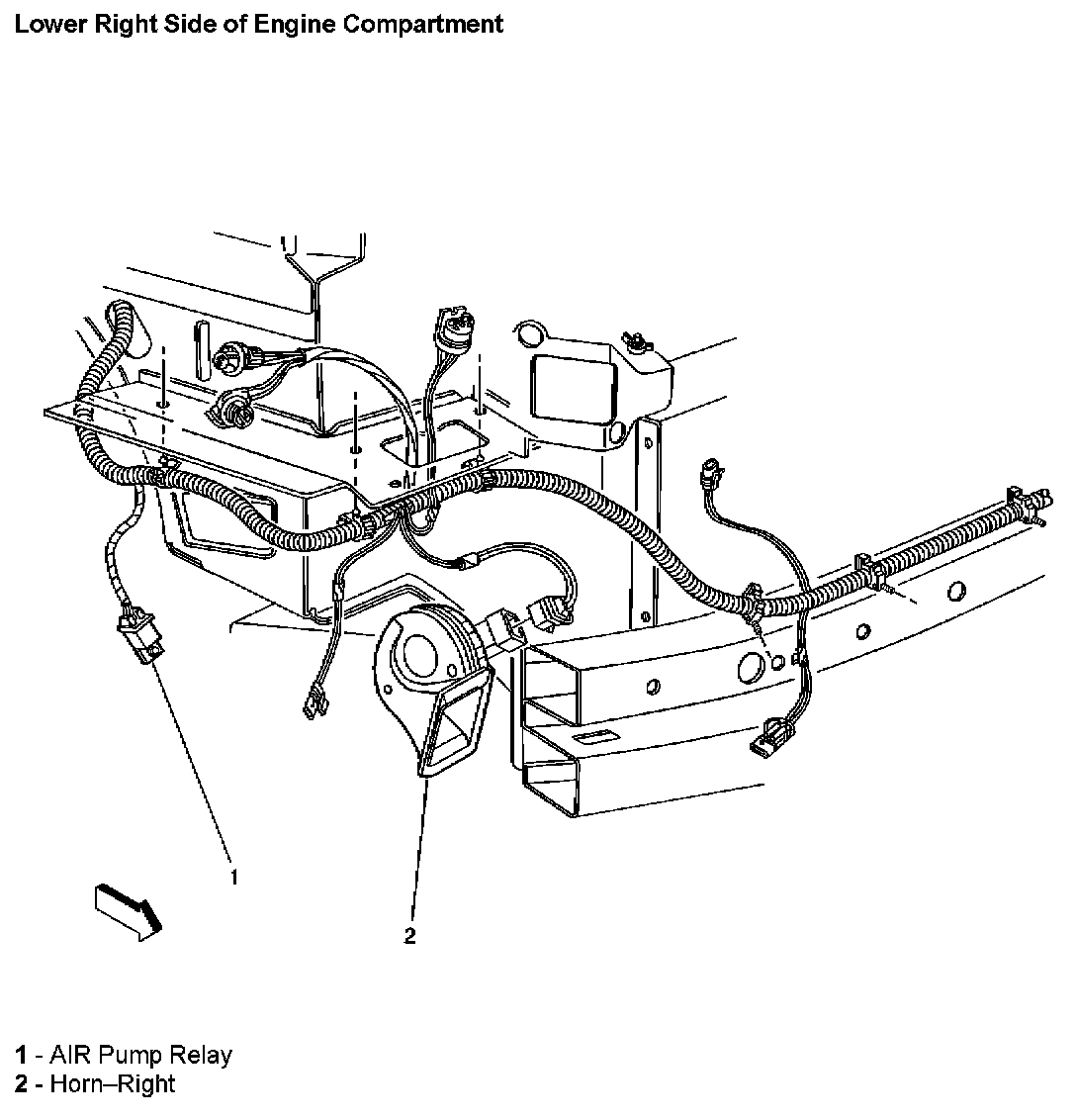 Lower Right Side of Engine Compartment

1

2

1 - AIR Pump Relay
2 - Horn–Right