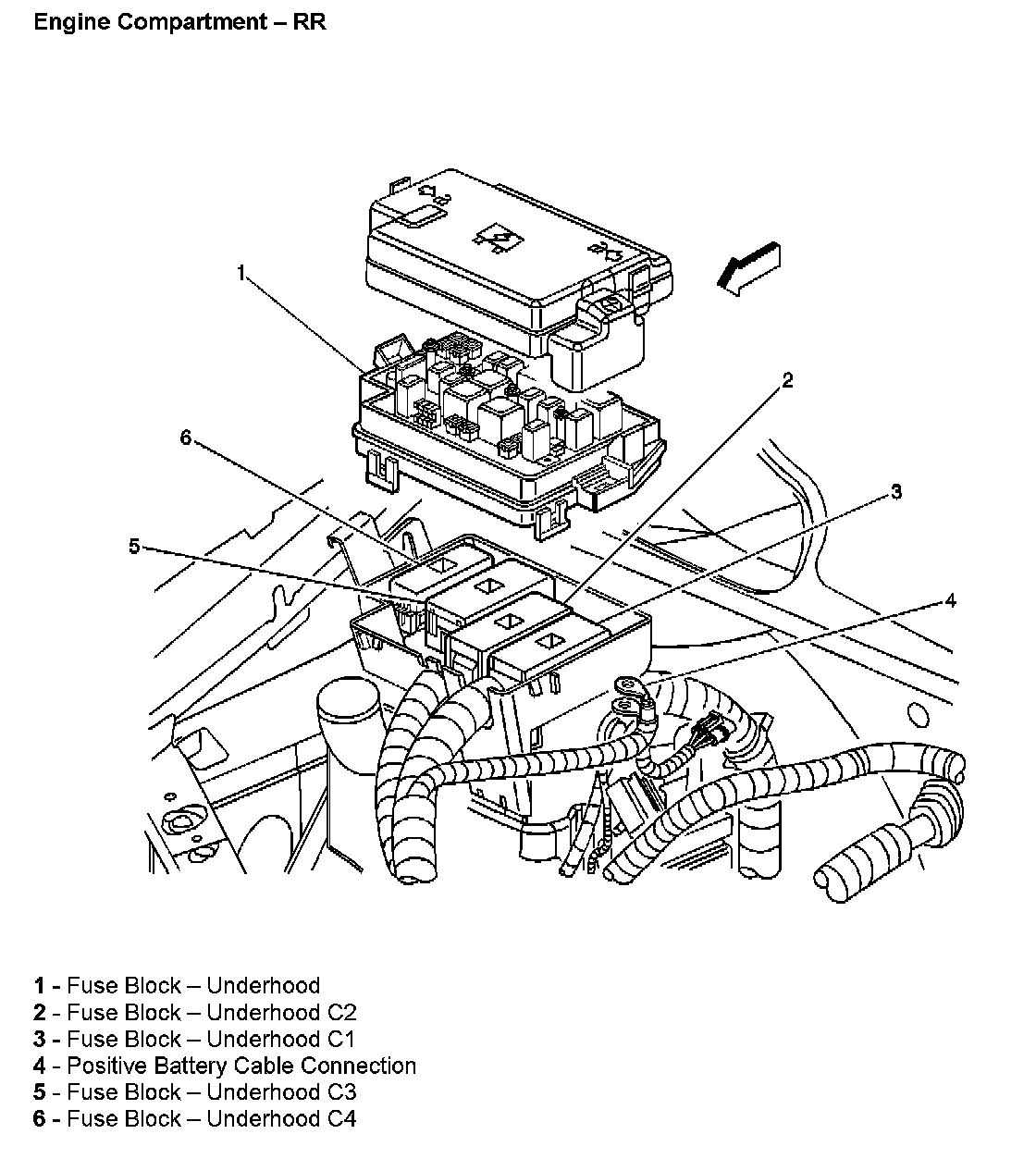 Engine Compartment – RR

1

2

6

3

5

4

1 - Fuse Block – Underhood
2 - Fuse Block – Underhood C2
3 - Fuse Block – Underhood C1
4 - Positive Battery Cable Connection
5 - Fuse Block – Underhood C3
6 - Fuse Block – Underhood C4