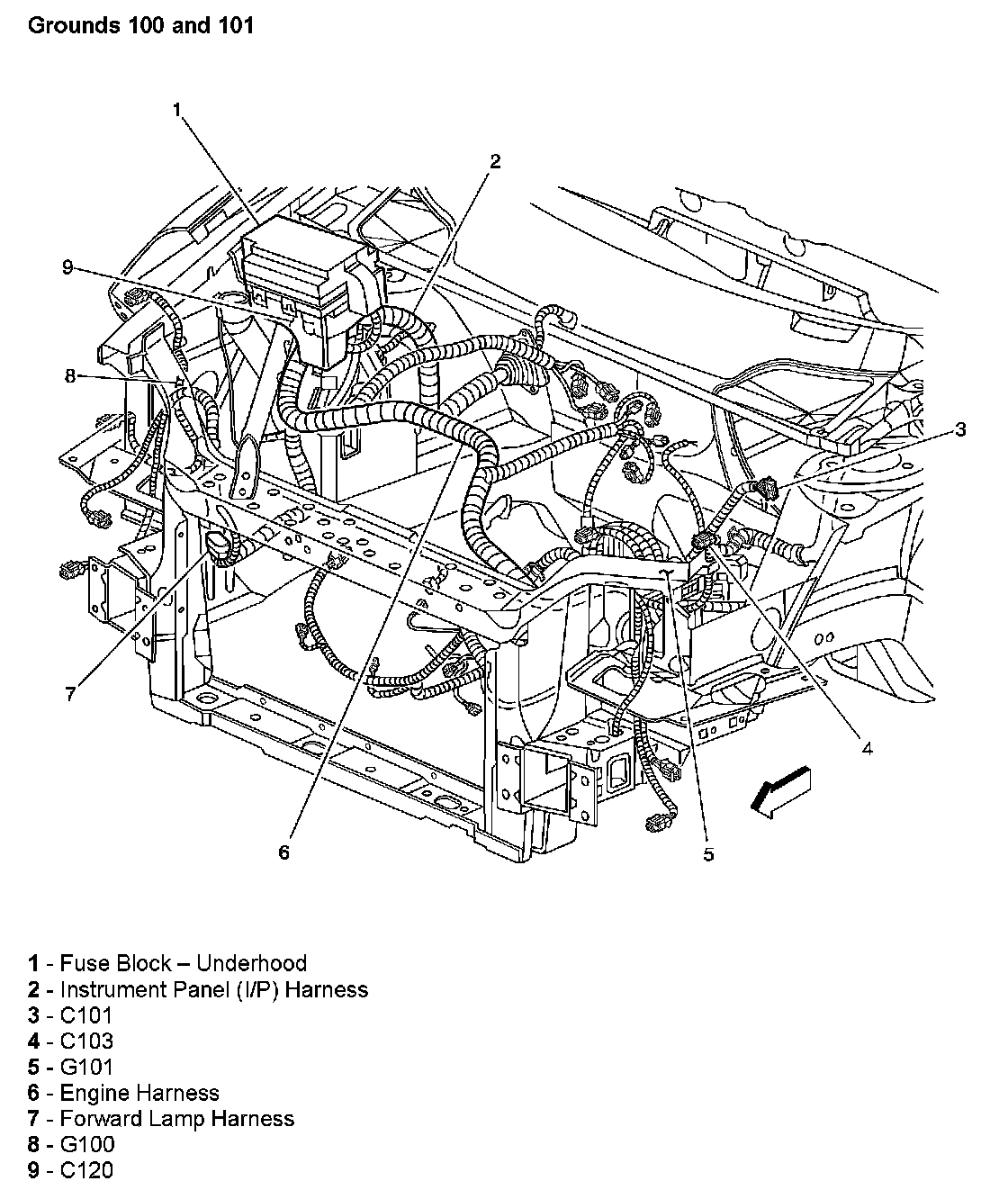 Grounds 100 and 101

1

2

9

8

3

7

4

6

5

1 - Fuse Block – Underhood
2 - Instrument Panel (I/P) Harness
3 - C101
4 - C103
5 - G101
6 - Engine Harness
7 - Forward Lamp Harness
8 - G100
9 - C120