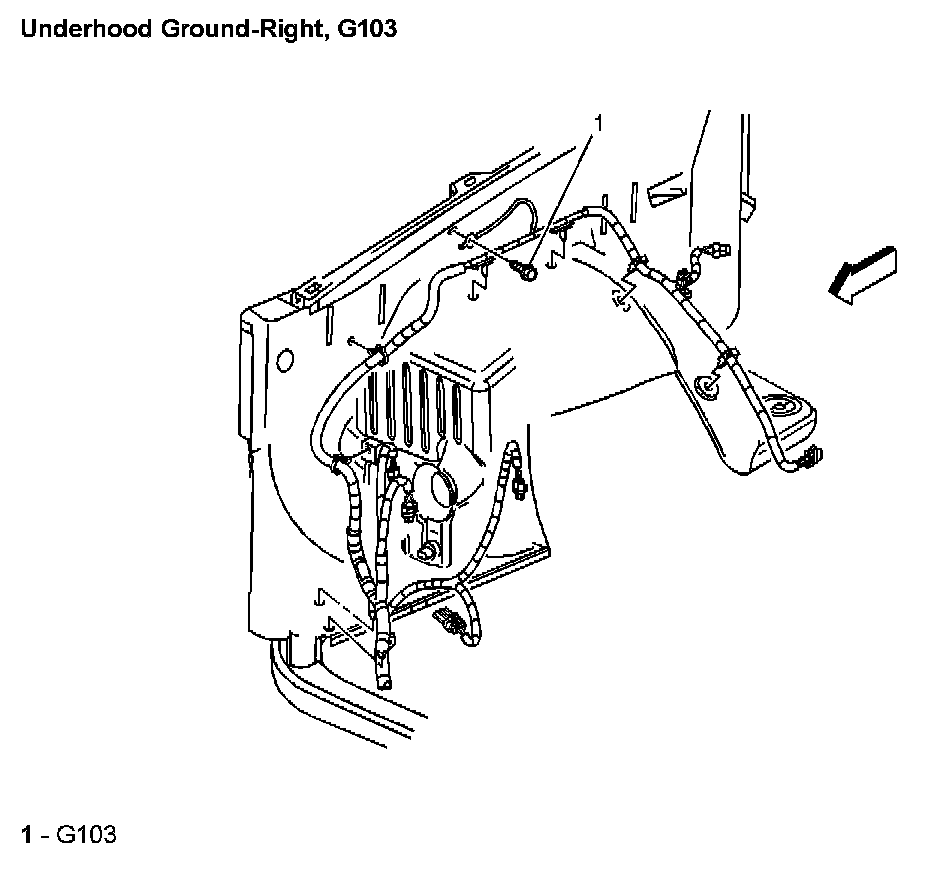 Underhood Ground-Right, G103

1

1 - G103