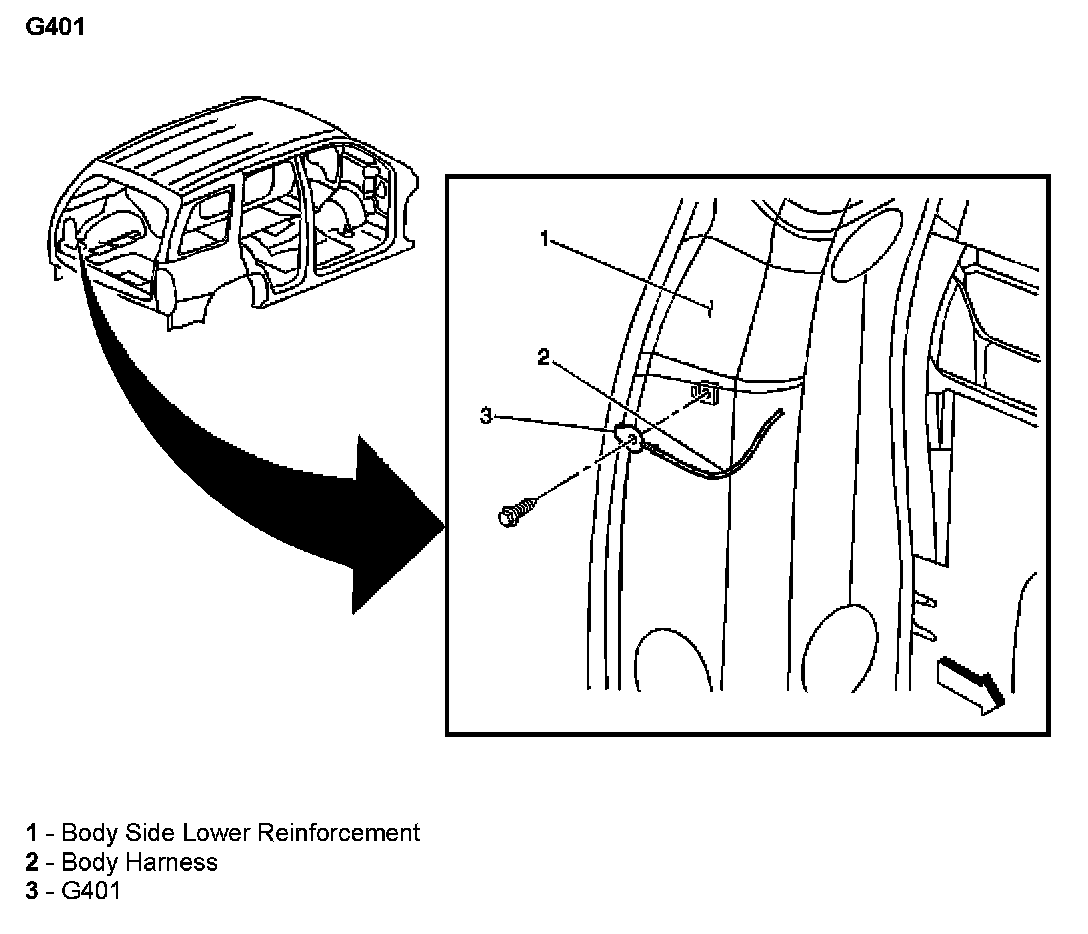 G401

1

2

3

1 - Body Side Lower Reinforcement
2 - Body Harness
3 - G401