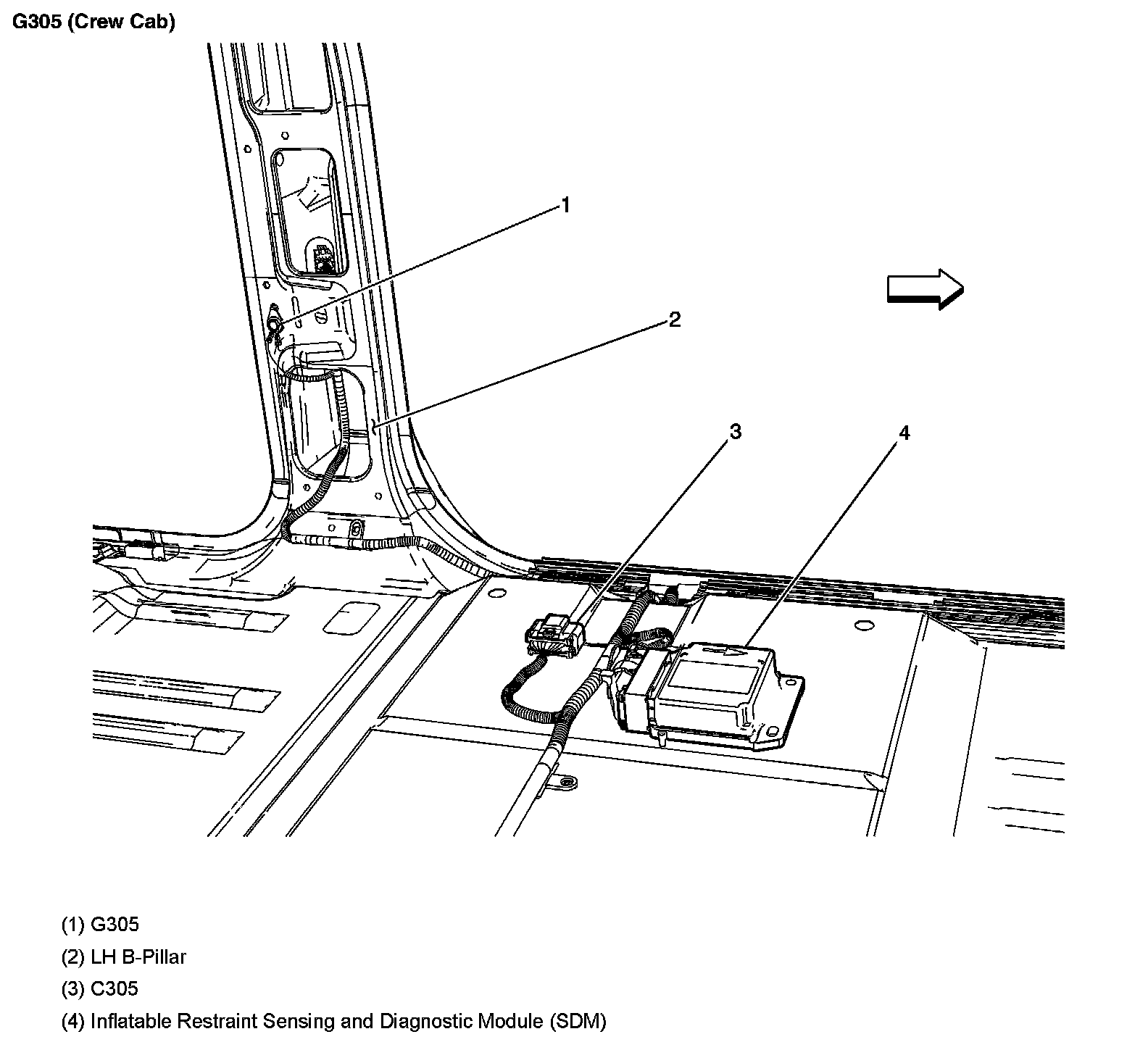 G305 (Crew Cab)

1

2

3

4

(1) G305

(2) LH B-Pillar

(3) C305

(4) Inflatable Restraint Sensing and Diagnostic Module (SDM)