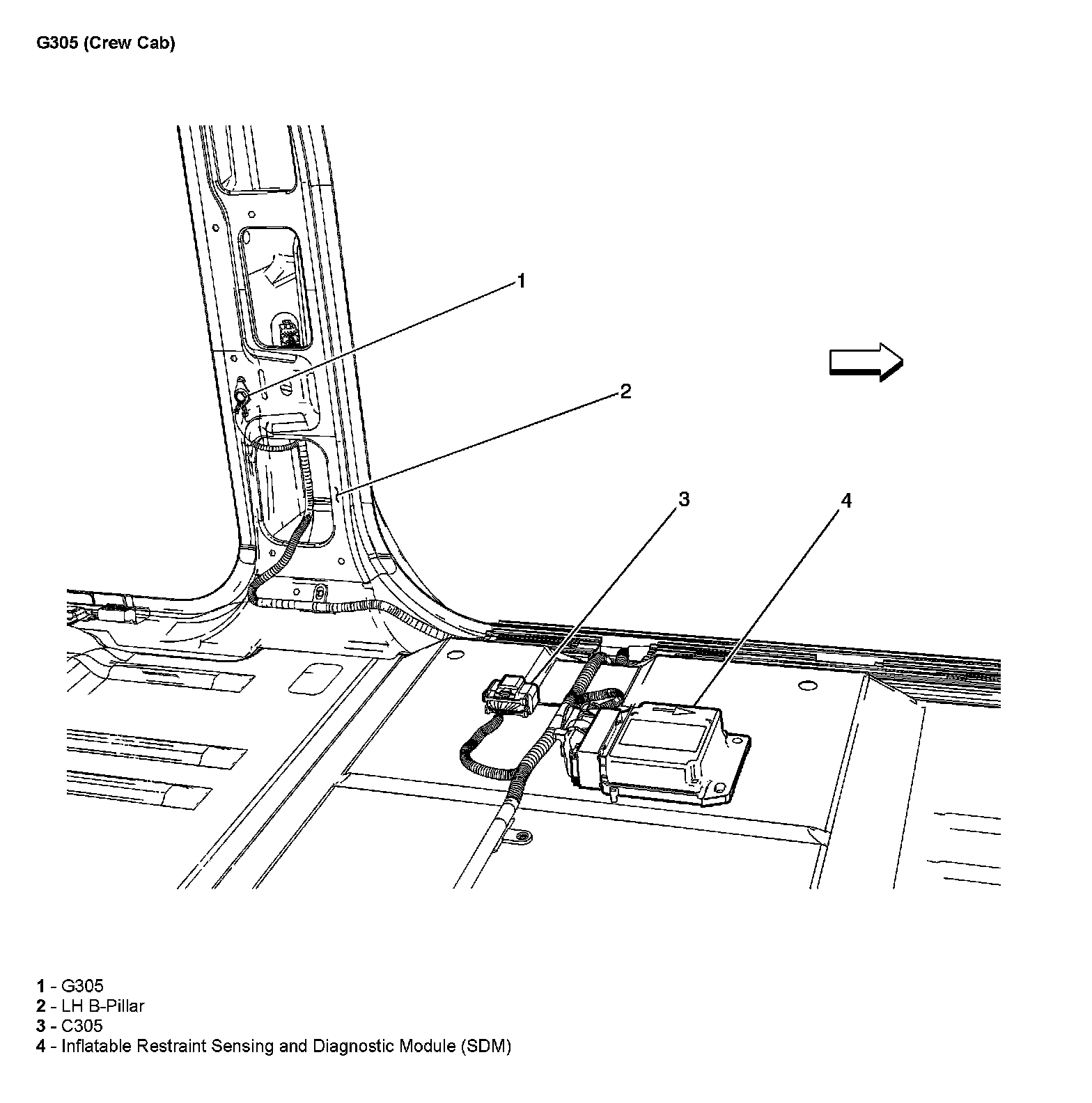 G305 (Crew Cab)

1

2

3

4

1 - G305
2 - LH B-Pillar
3 - C305
4 - Inflatable Restraint Sensing and Diagnostic Module (SDM)