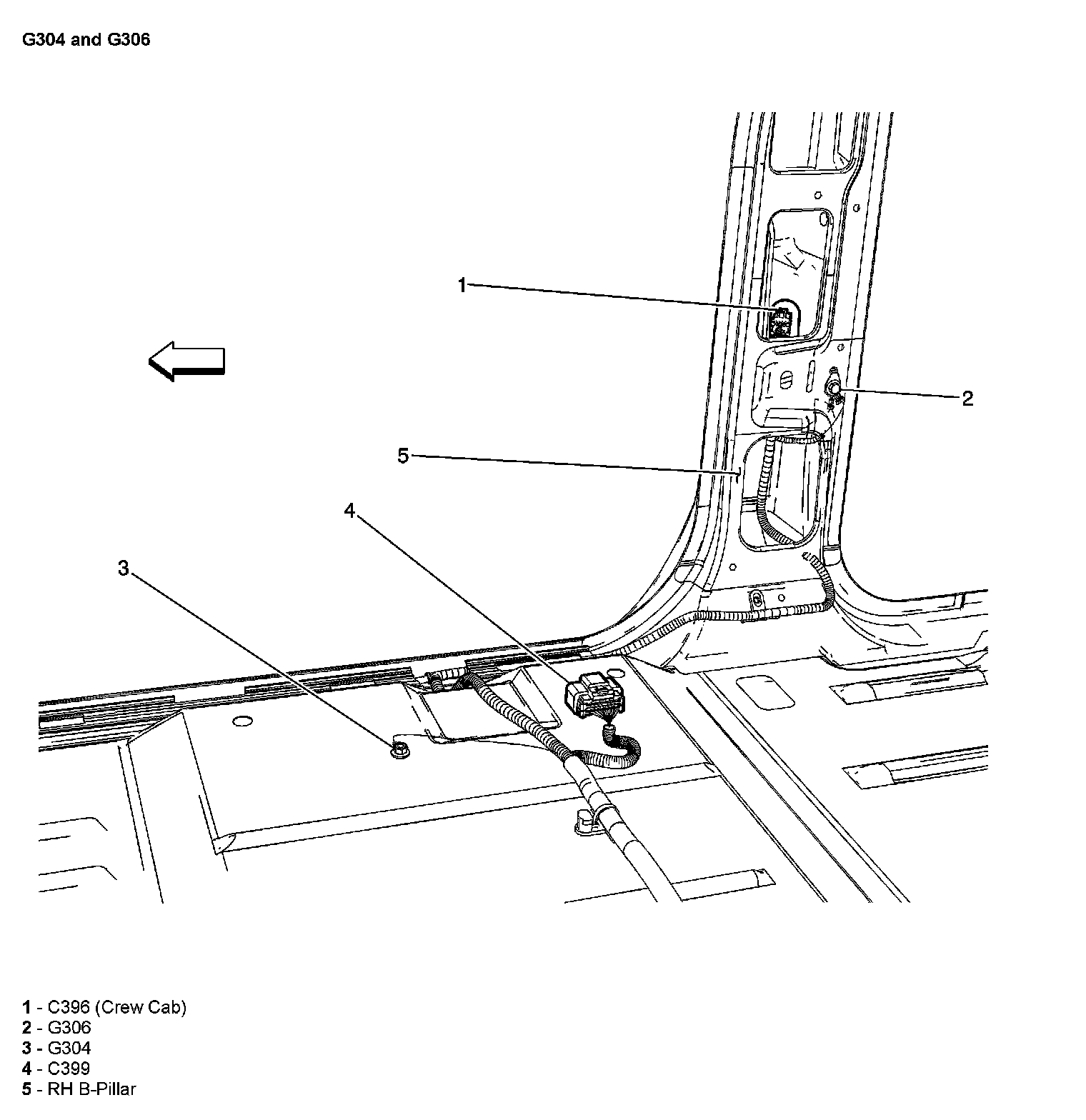 G304 and G306

1

2

5

4

3

1 - C396 (Crew Cab)
2 - G306
3 - G304
4 - C399
5 - RH B-Pillar