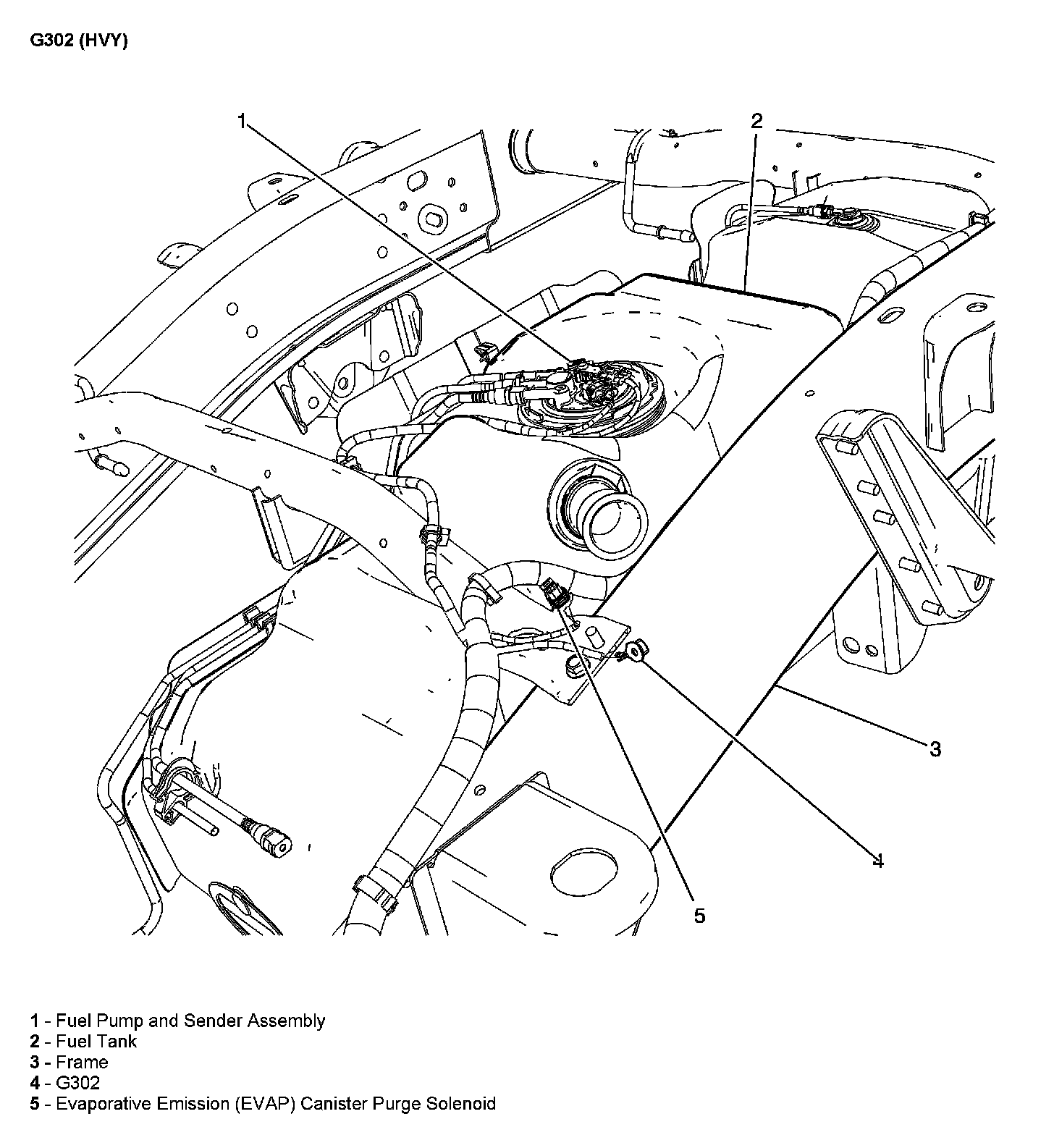 G302 (HVY)

1

2

3

4

5

1 - Fuel Pump and Sender Assembly
2 - Fuel Tank
3 - Frame
4 - G302
5 - Evaporative Emission (EVAP) Canister Purge Solenoid