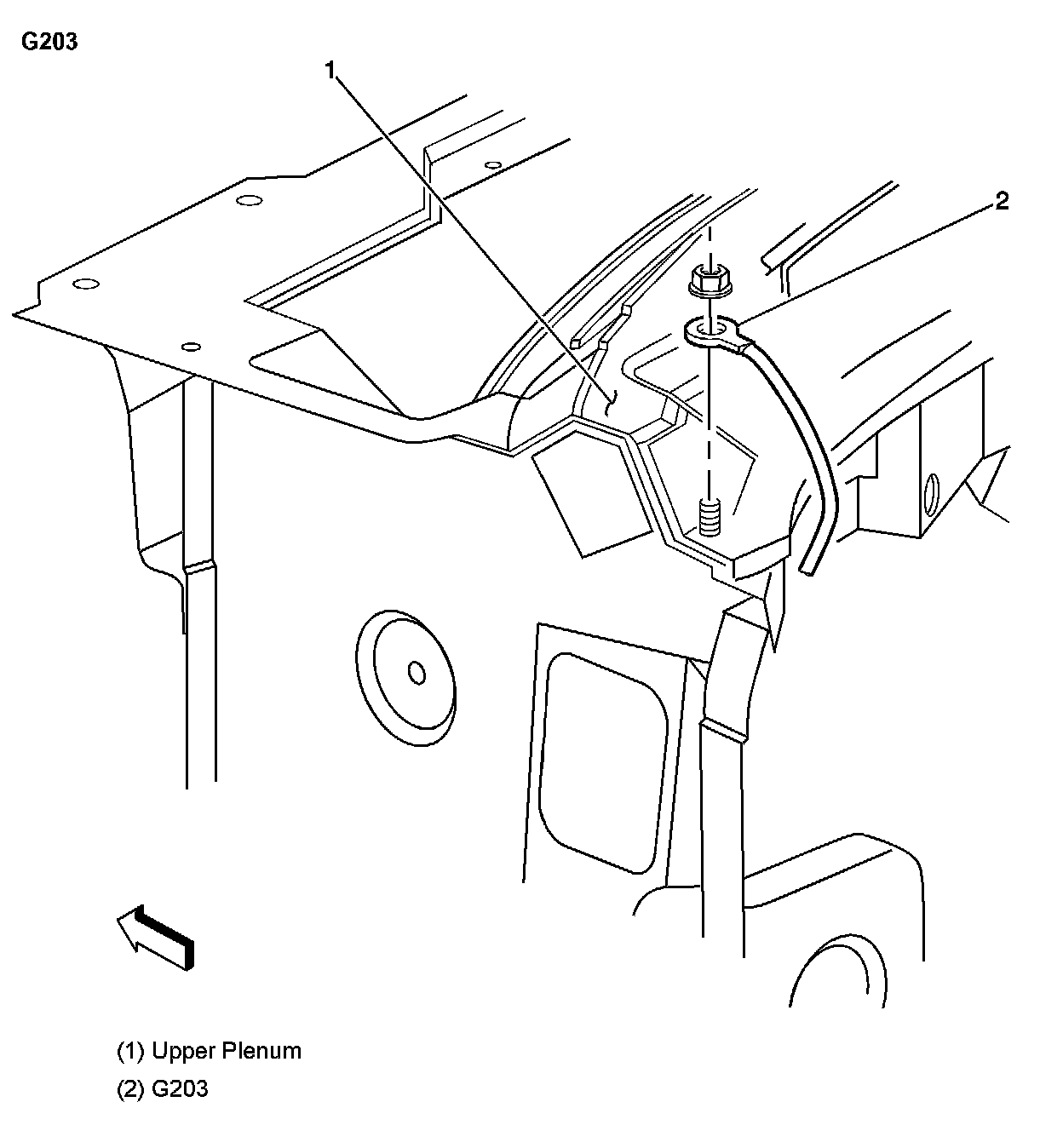 G203

1

2

(1) Upper Plenum

(2) G203