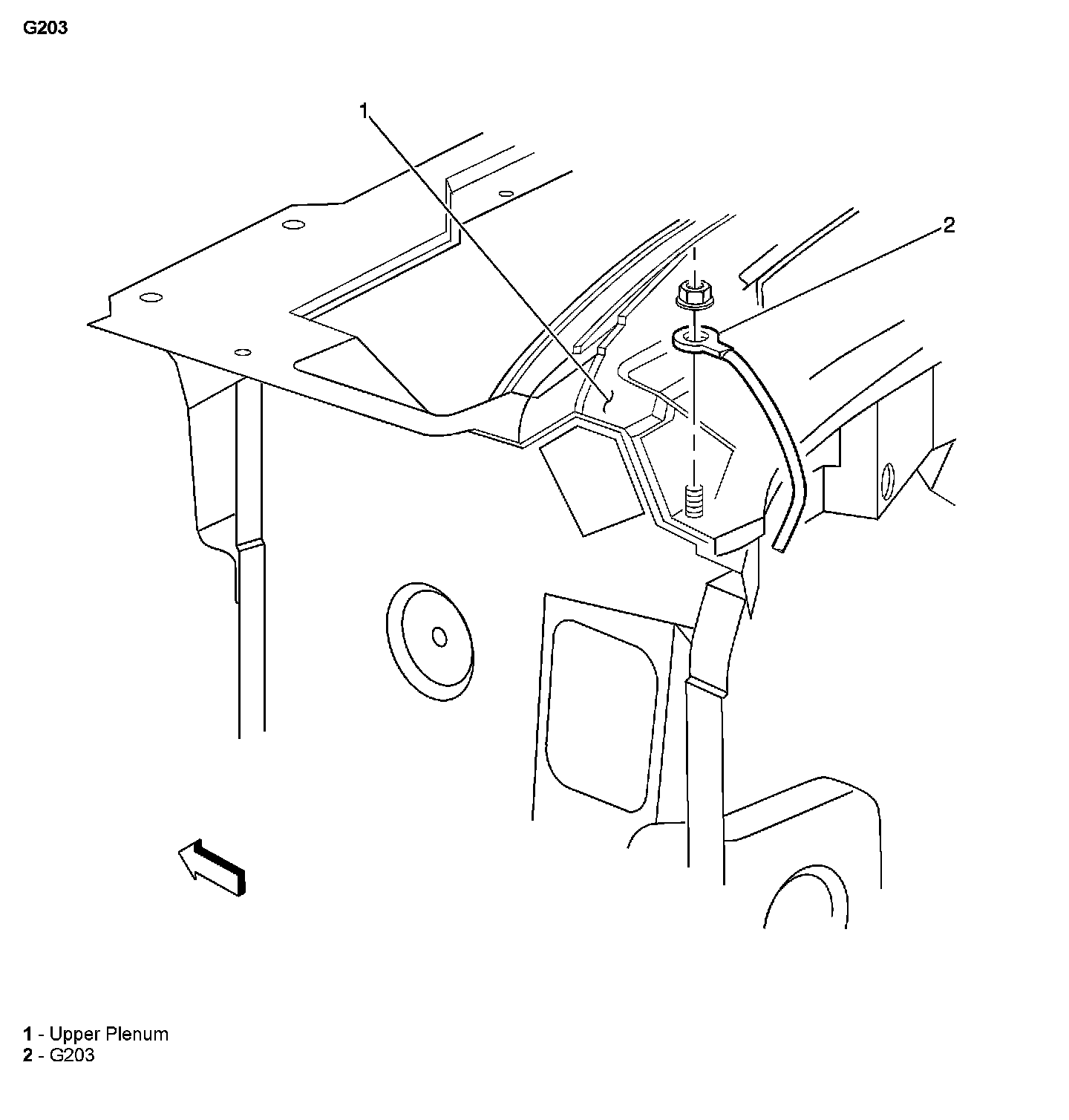 G203

1

2

1 - Upper Plenum
2 - G203