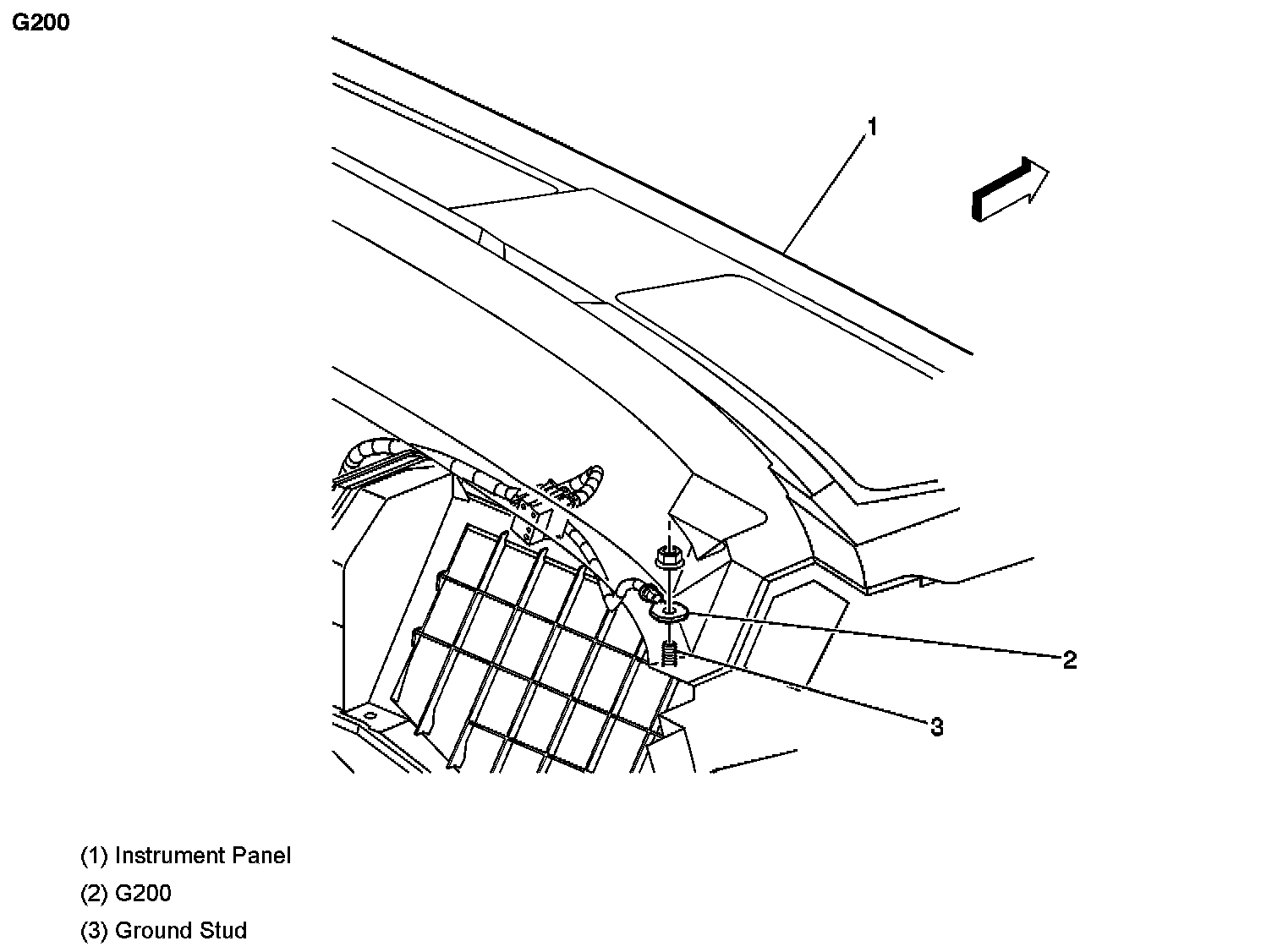 G200

1

2

3

(1) Instrument Panel

(2) G200

(3) Ground Stud