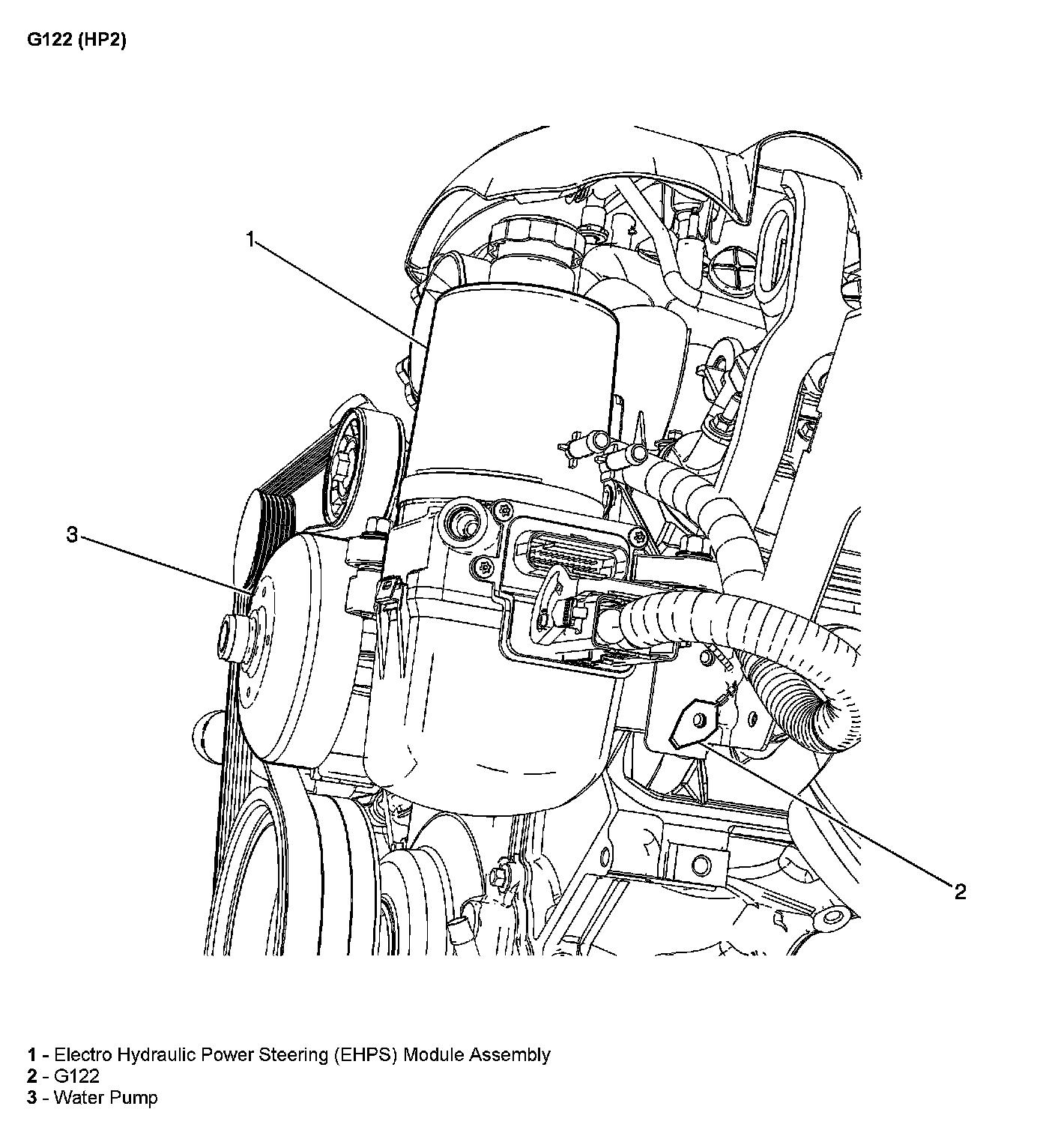 G122 (HP2)

1

3

2

1 - Electro Hydraulic Power Steering (EHPS) Module Assembly
2 - G122
3 - Water Pump