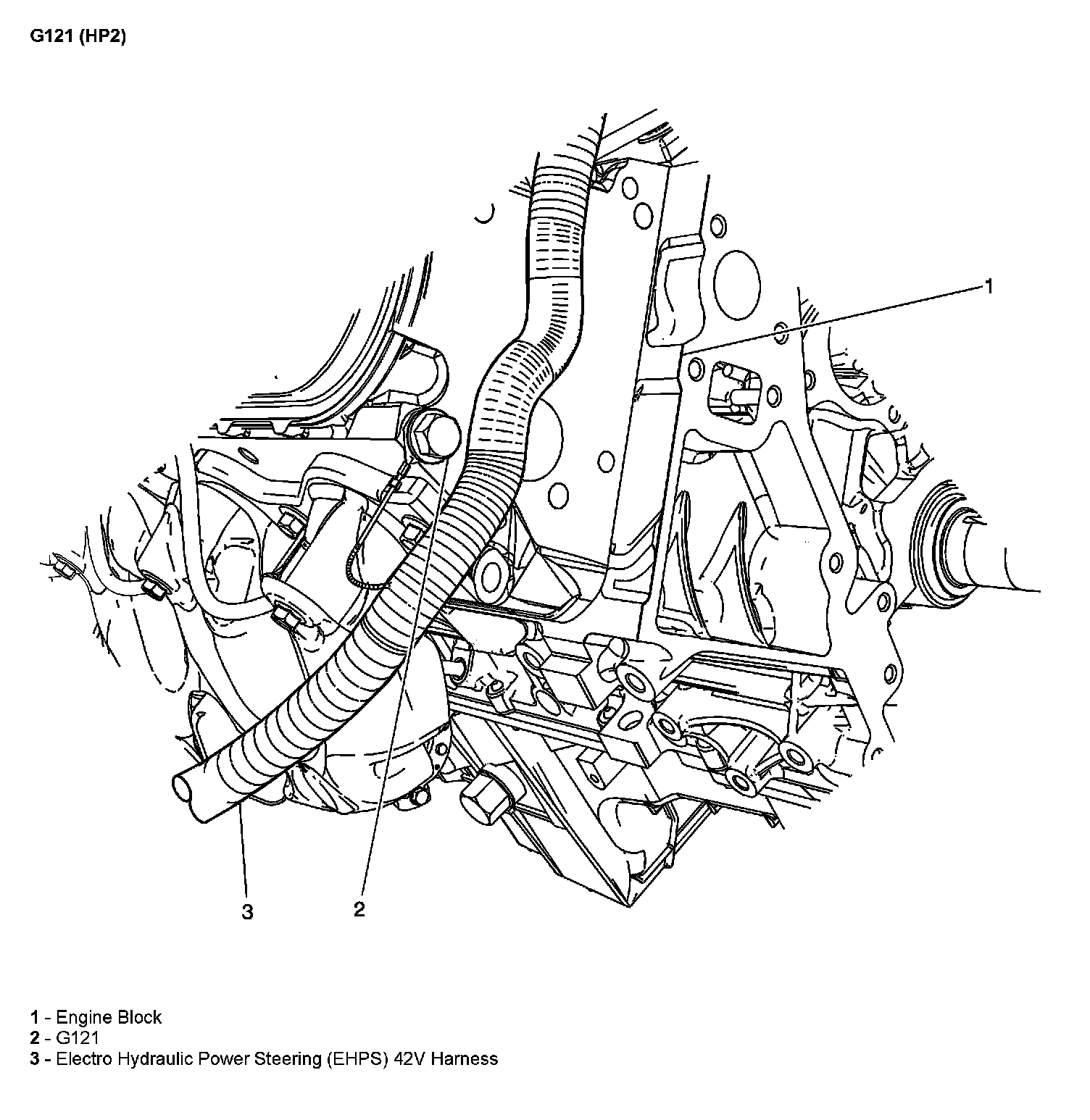 G121 (HP2)

1

3

2

1 - Engine Block
2 - G121
3 - Electro Hydraulic Power Steering (EHPS) 42V Harness