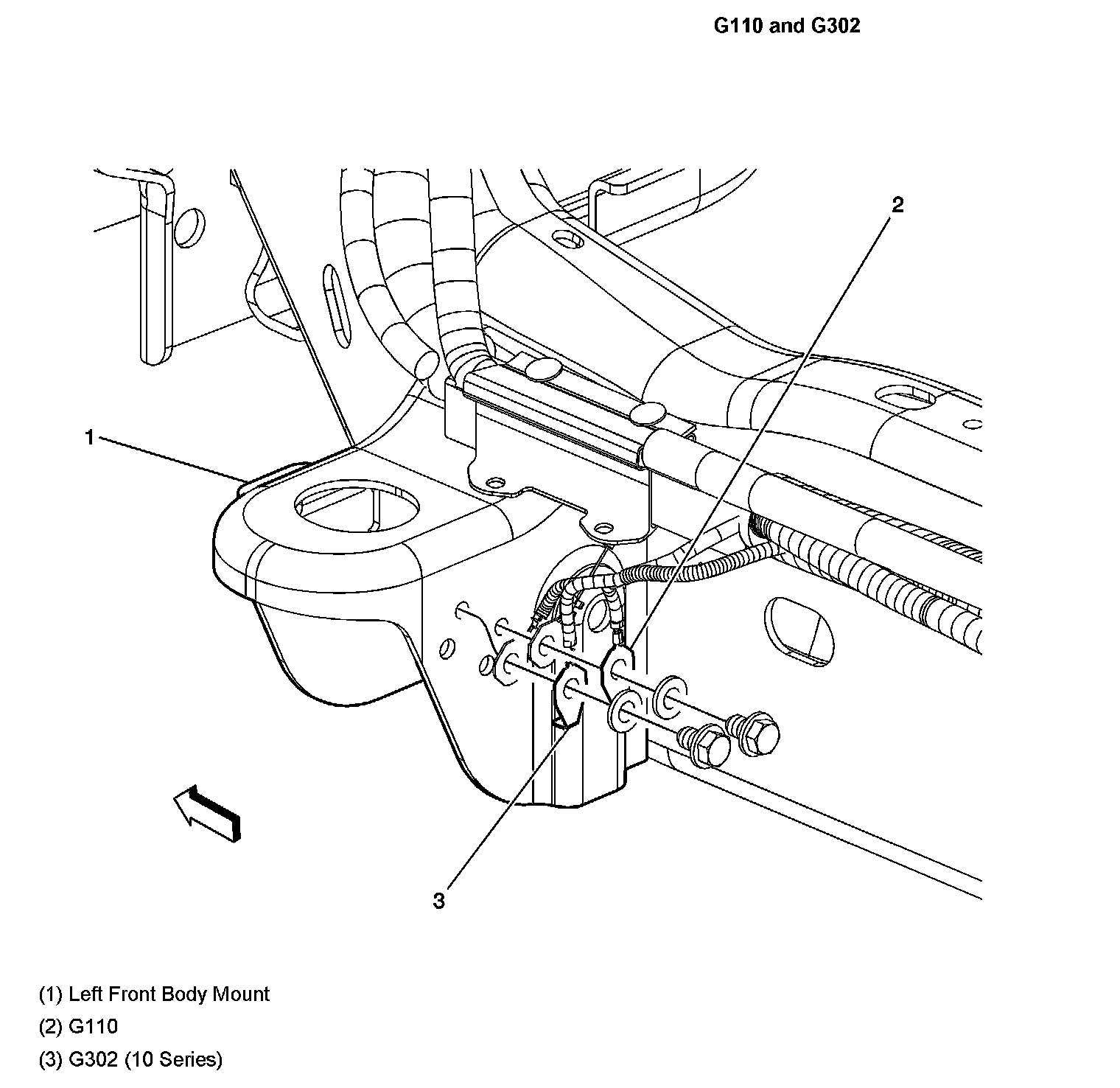 G110 and G302

2

1

3

(1) Left Front Body Mount

(2) G110

(3) G302 (10 Series)