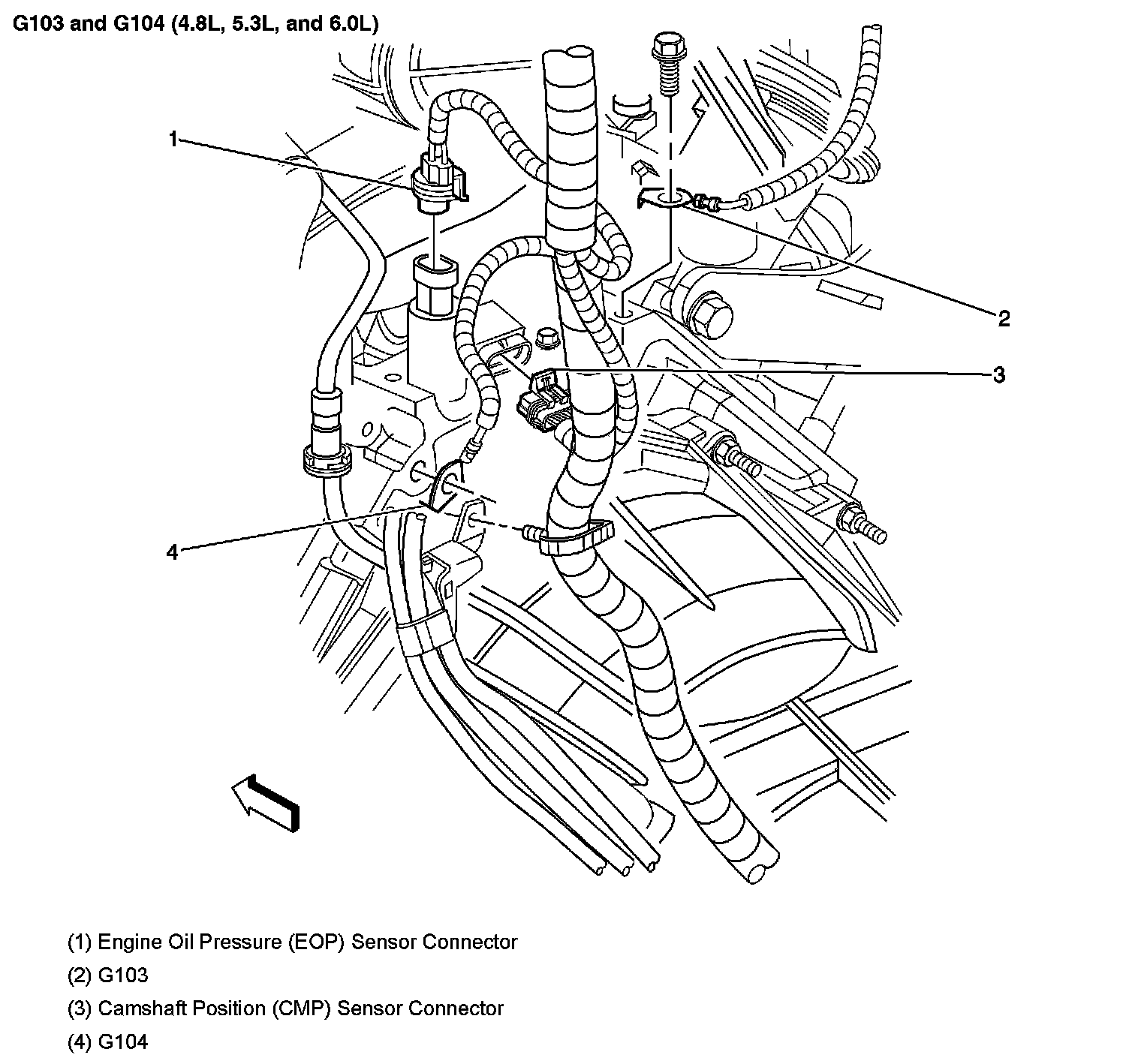 G103 and G104 (4.8L, 5.3L, and 6.0L)

1

2

3

4

(1) Engine Oil Pressure (EOP) Sensor Connector

(2) G103

(3) Camshaft Position (CMP) Sensor Connector

(4) G104