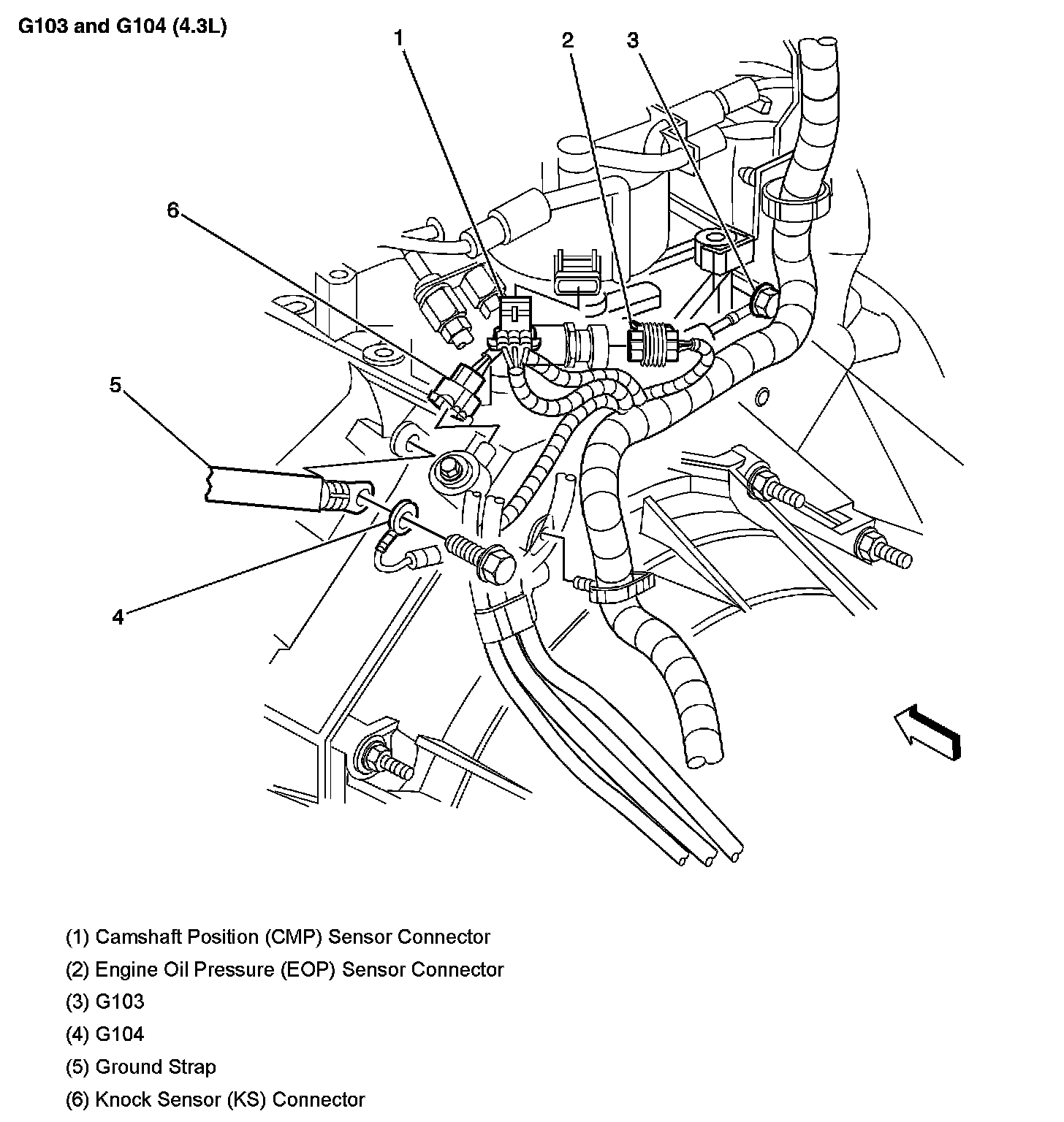 G103 and G104 (4.3L)

1

2

3

6

5

4

(1) Camshaft Position (CMP) Sensor Connector

(2) Engine Oil Pressure (EOP) Sensor Connector

(3) G103

(4) G104

(5) Ground Strap

(6) Knock Sensor (KS) Connector