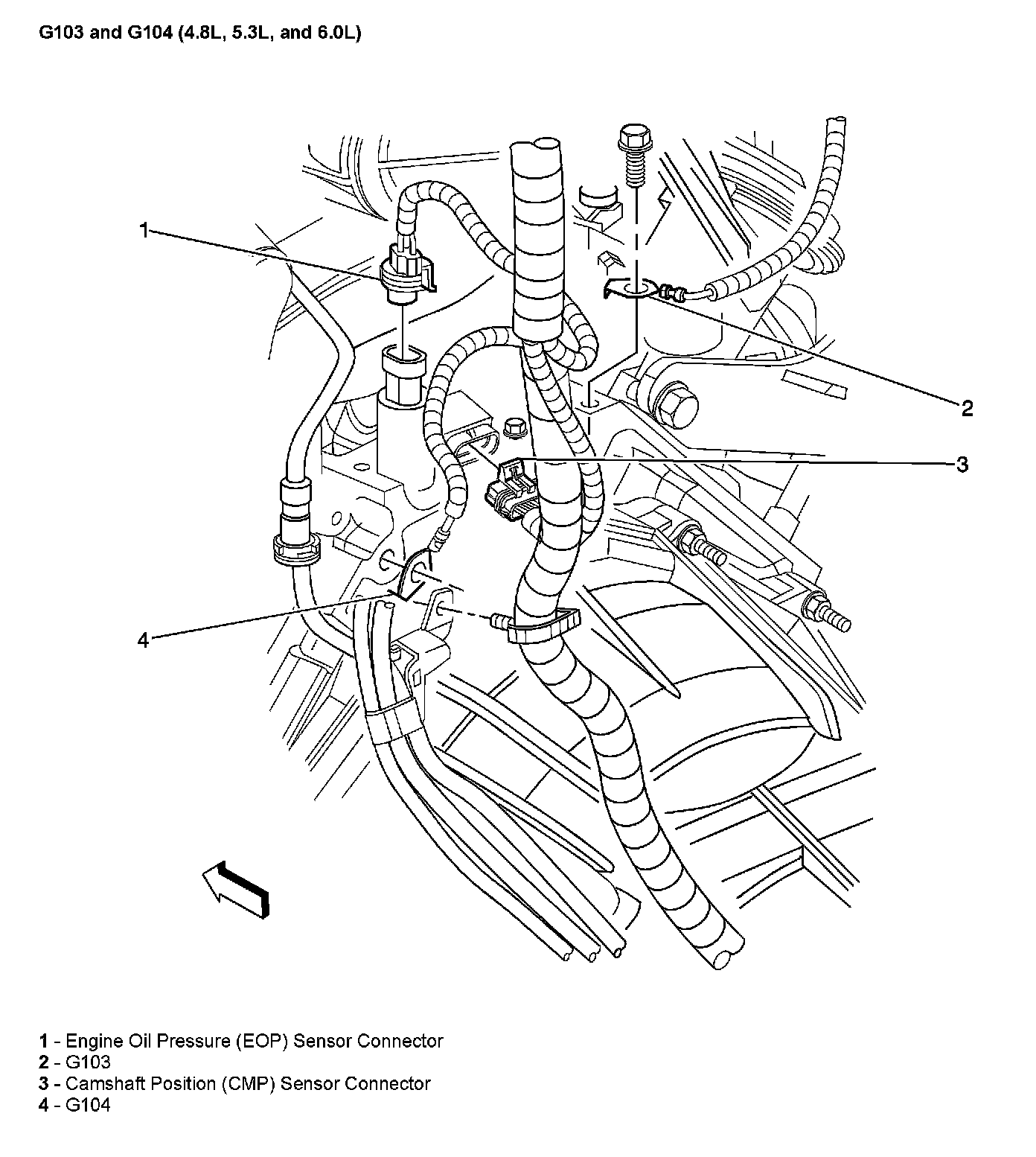 G103 and G104 (4.8L, 5.3L, and 6.0L)

1

2

3

4

1 - Engine Oil Pressure (EOP) Sensor Connector
2 - G103
3 - Camshaft Position (CMP) Sensor Connector
4 - G104