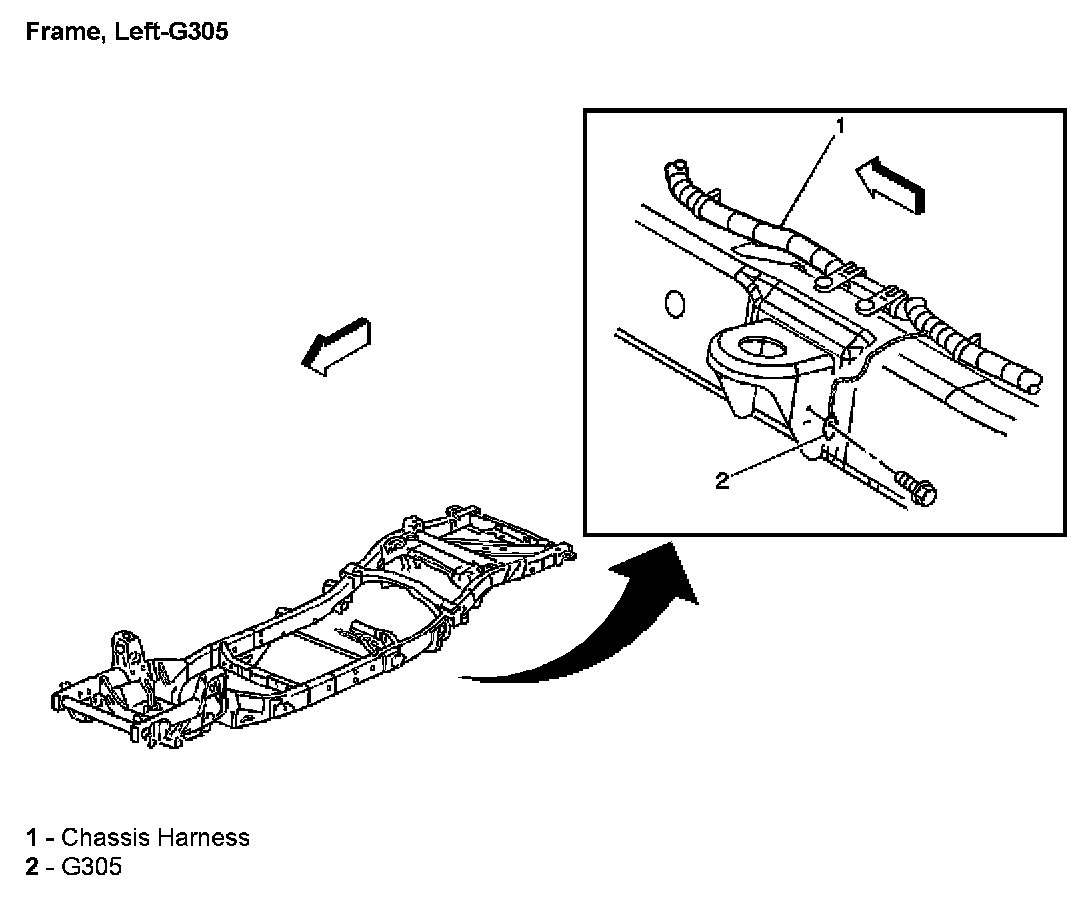 Frame, Left-G305

1

2

1 - Chassis Harness
2 - G305