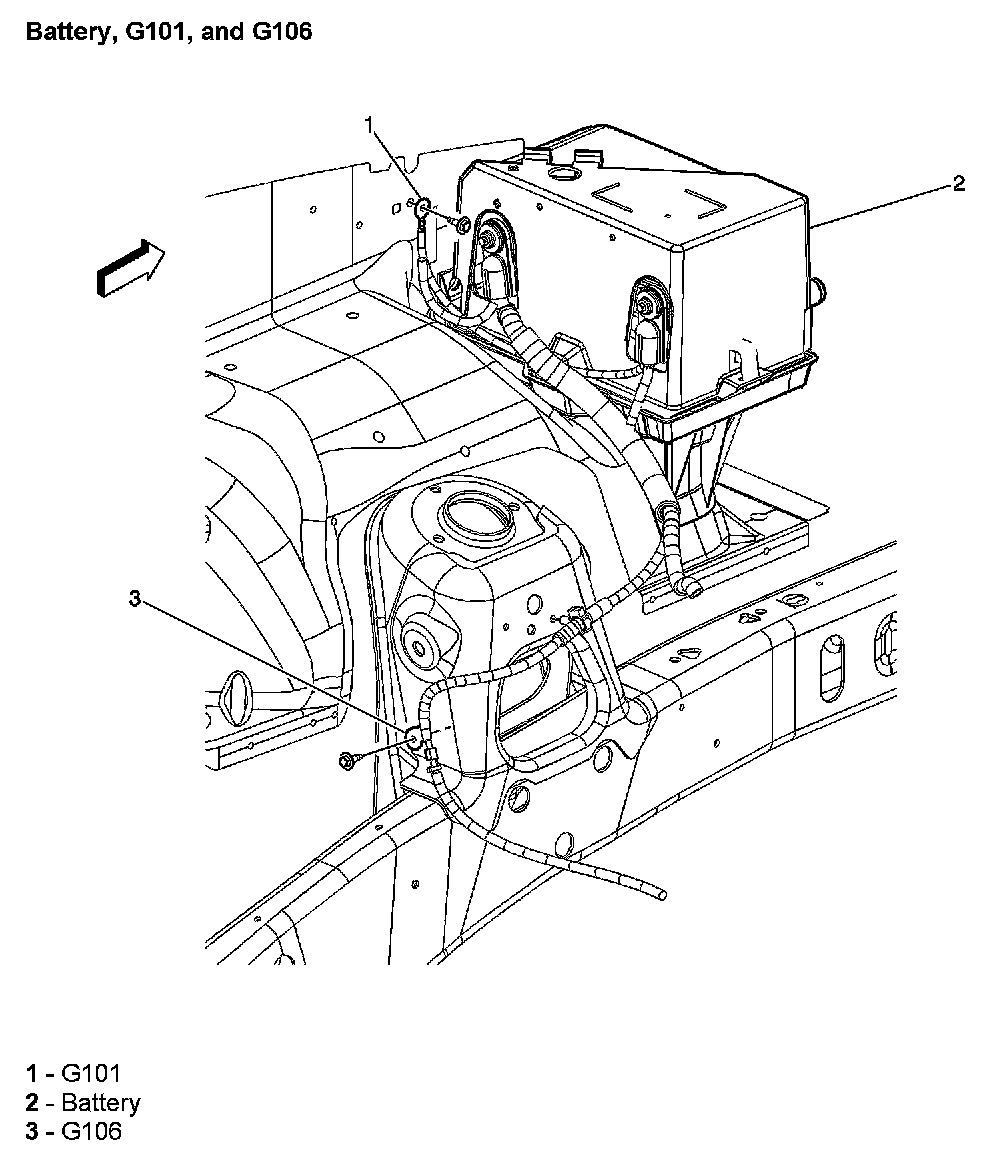 Battery, G101, and G106

1

2

3

1 - G101
2 - Battery
3 - G106